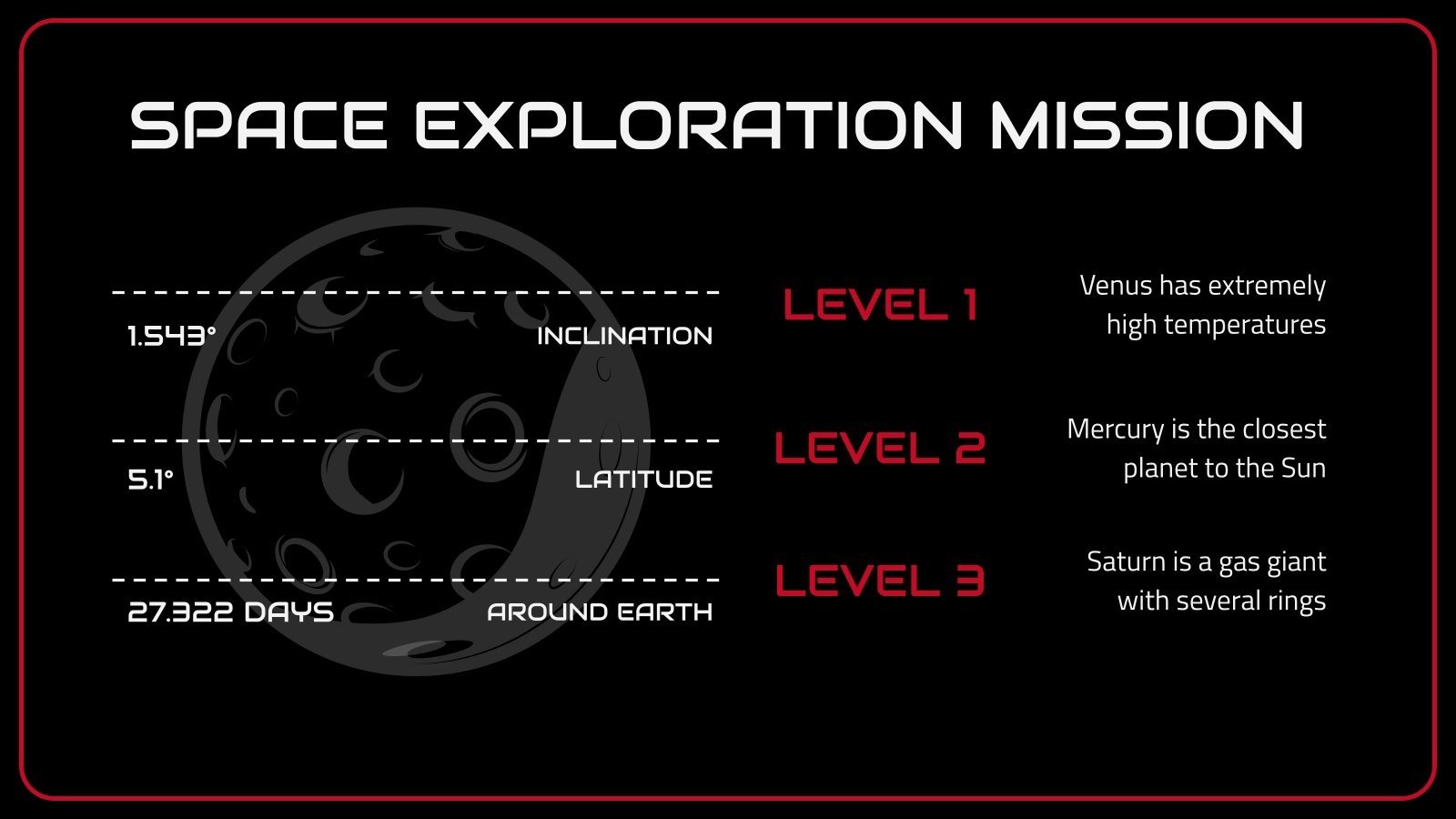 SPACE EXPLORATION MISSION

1.543° INCLINATION

5.1° LATITUDE

27.322 DAYS AROUND EARTH

LEVEL 1

Venus has extremely high temperatures

LEVEL 2

Mercury is the closest planet to the Sun

LEVEL 3

Saturn is a gas giant with several rings