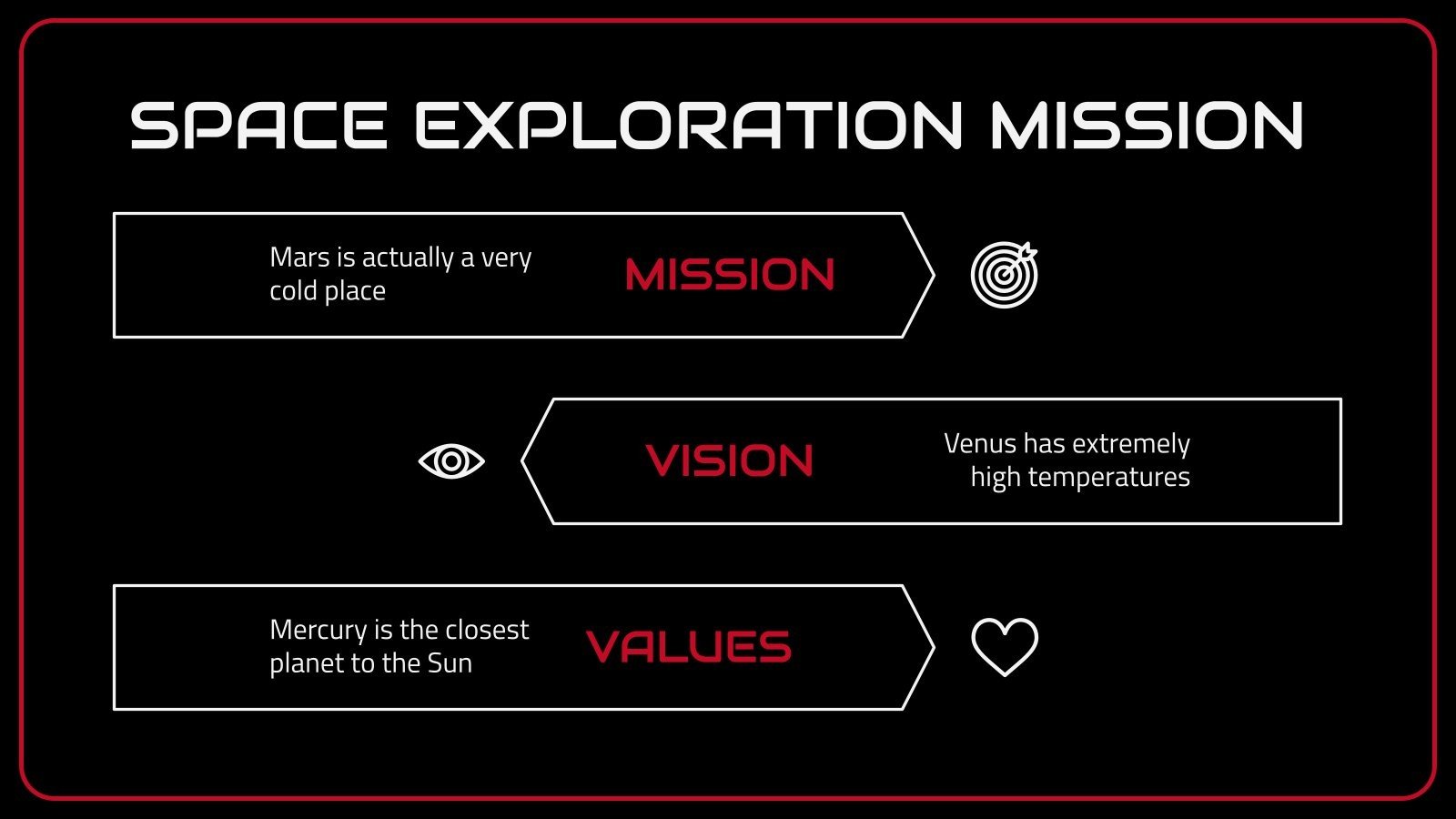 SPACE EXPLORATION MISSION

Mars is actually a very cold place

MISSION

VISION

Venus has extremely high temperatures

Mercury is the closest planet to the Sun

VALUES