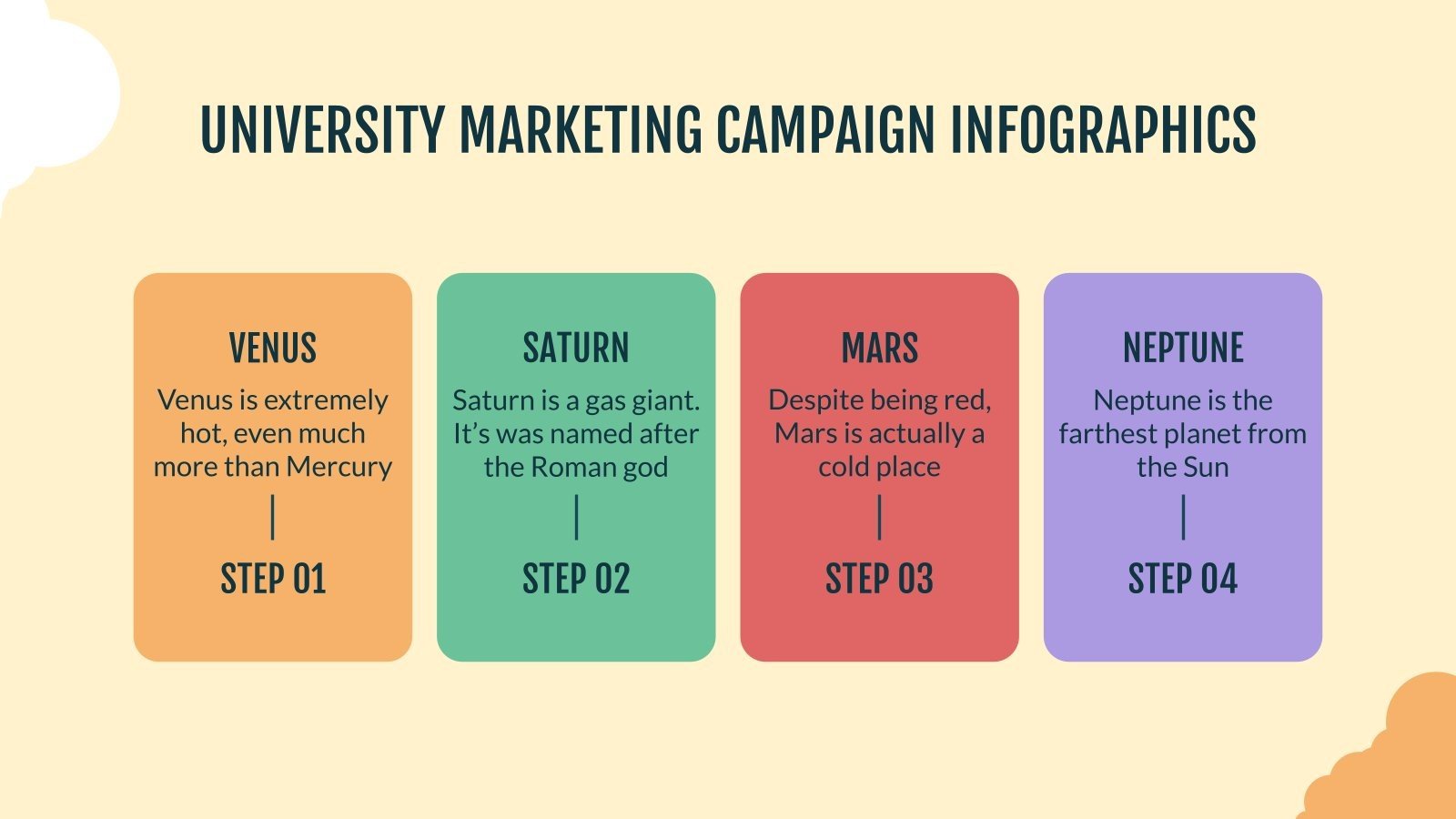 UNIVERSITY MARKETING CAMPAIGN INFOGRAPHICS

VENUS
Venus is extremely hot, even much more than Mercury
STEP 01

SATURN
Saturn is a gas giant. It's was named after the Roman god
STEP 02

MARS
Despite being red, Mars is actually a cold place
STEP 03

NEPTUNE
Neptune is the farthest planet from the Sun
STEP 04