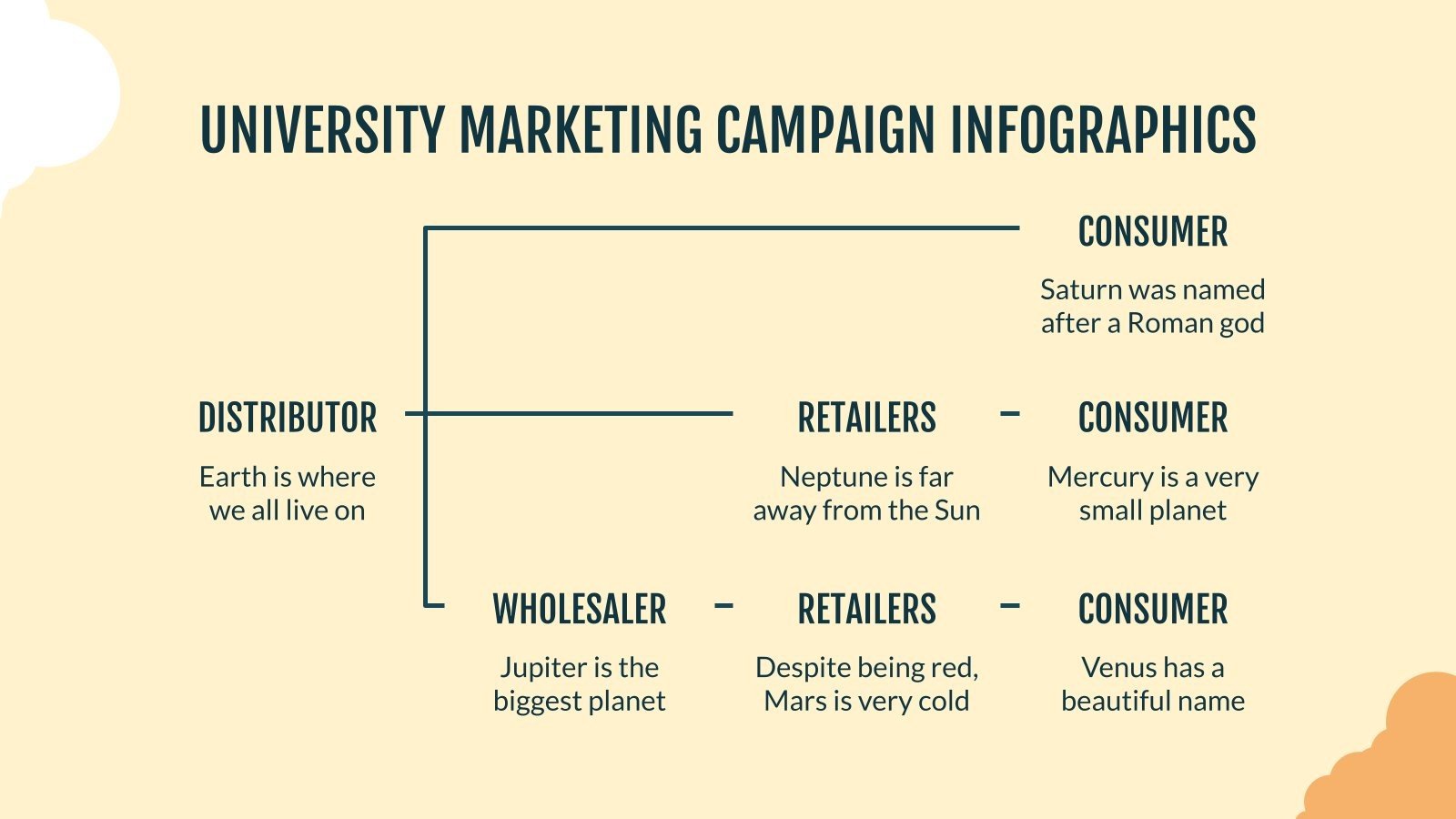 UNIVERSITY MARKETING CAMPAIGN INFOGRAPHICS

CONSUMER

Saturn was named after a Roman god

DISTRIBUTOR

Earth is where we all live on

RETAILERS

Neptune is far away from the Sun

CONSUMER

Mercury is a very small planet

WHOLESALER

Jupiter is the biggest planet

RETAILERS

Despite being red, Mars is very cold

CONSUMER

Venus has a beautiful name