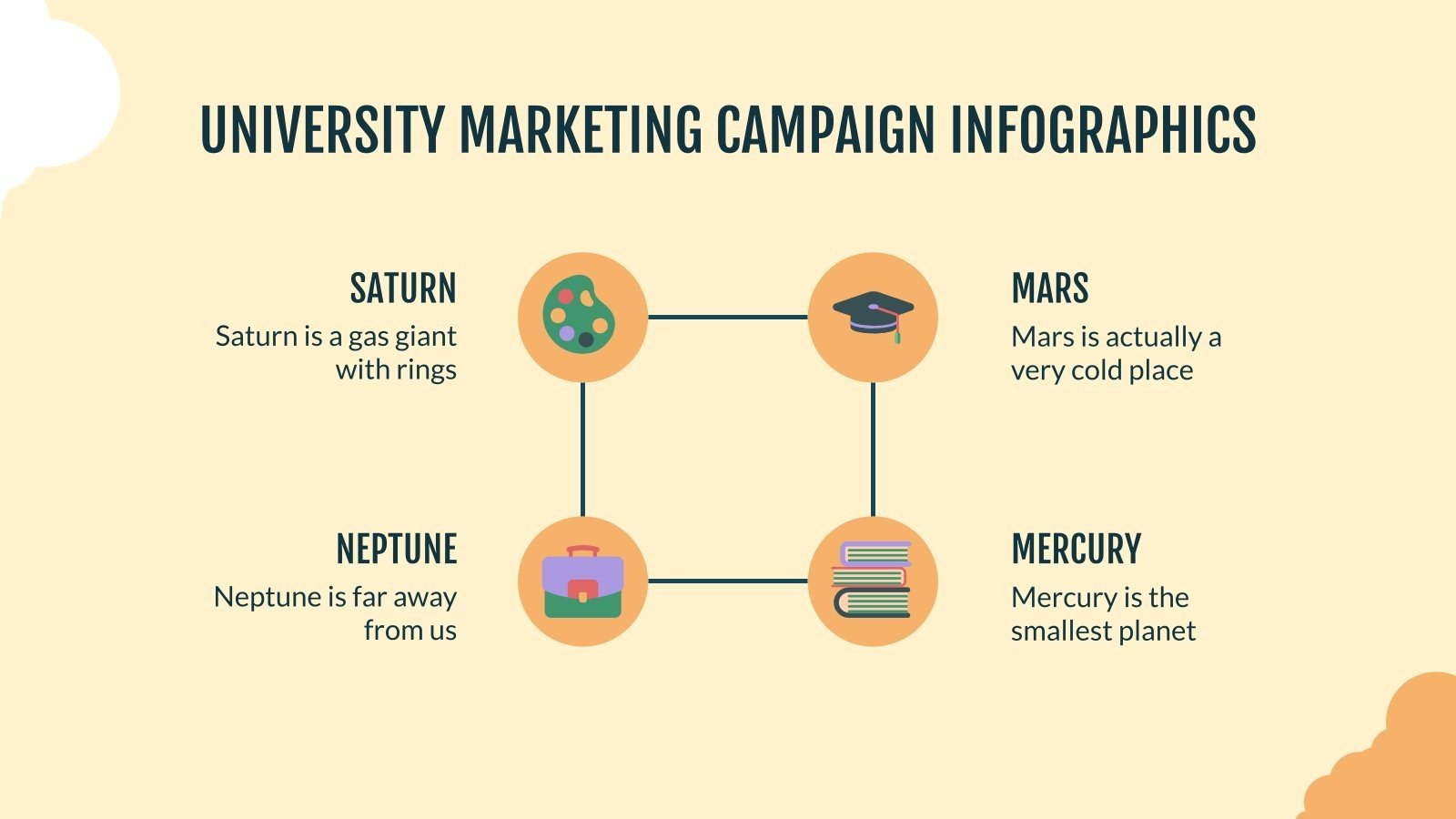 UNIVERSITY MARKETING CAMPAIGN INFOGRAPHICS

SATURN
Saturn is a gas giant with rings

MARS
Mars is actually a very cold place

NEPTUNE
Neptune is far away from us

MERCURY
Mercury is the smallest planet