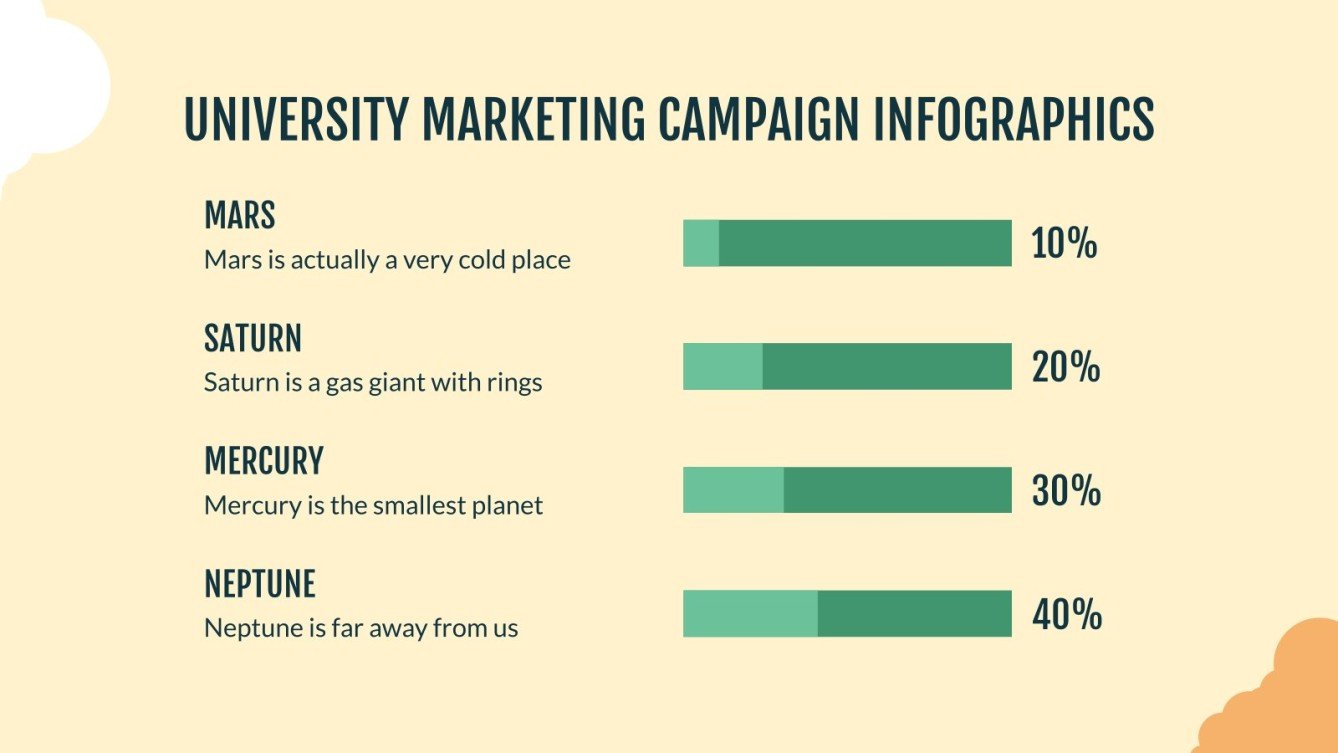 UNIVERSITY MARKETING CAMPAIGN INFOGRAPHICS

MARS
Mars is actually a very cold place

10%

SATURN
Saturn is a gas giant with rings

20%

MERCURY
Mercury is the smallest planet

30%

NEPTUNE
Neptune is far away from us

40%