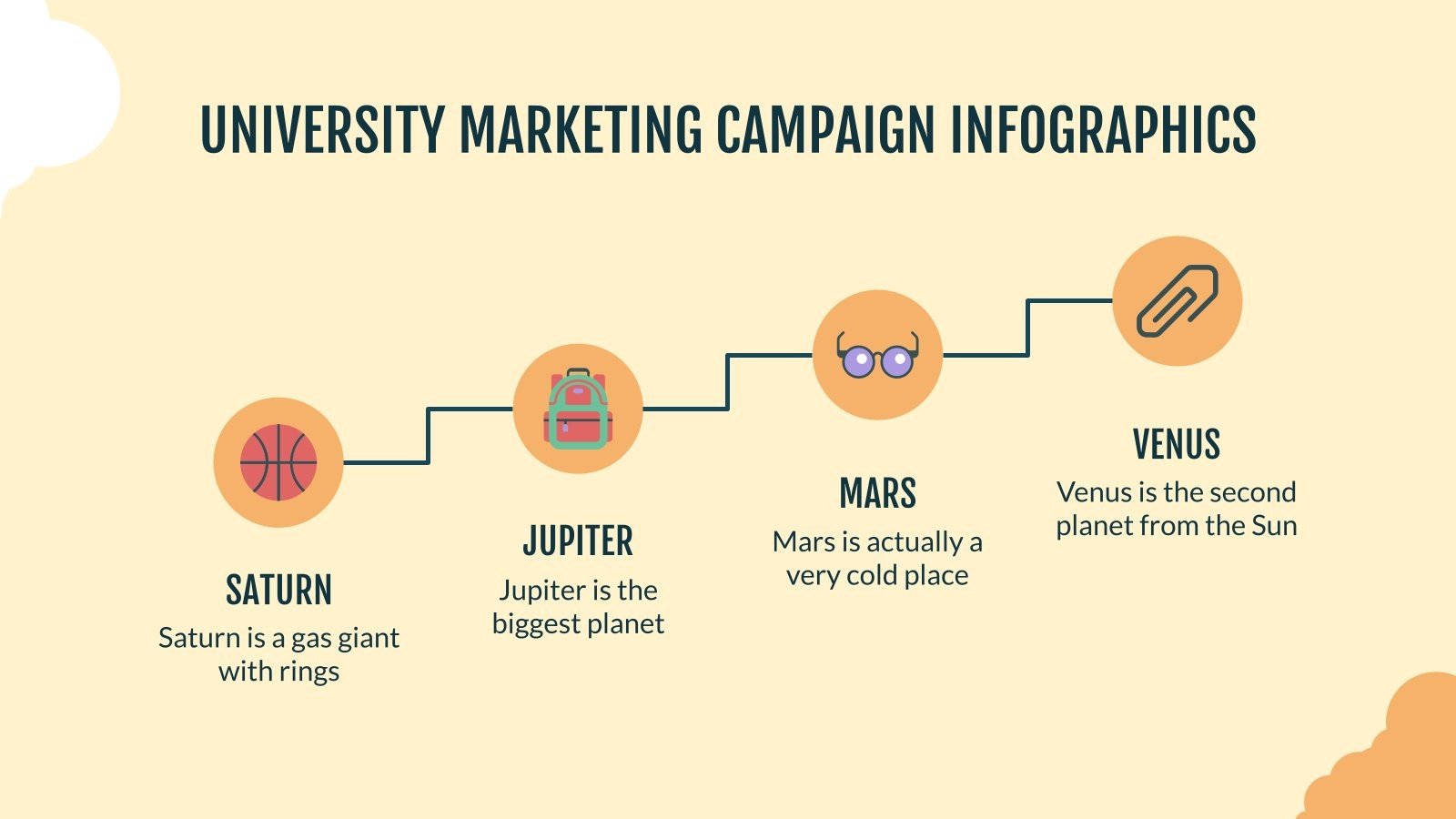 UNIVERSITY MARKETING CAMPAIGN INFOGRAPHICS

SATURN
Saturn is a gas giant with rings

JUPITER
Jupiter is the biggest planet

MARS
Mars is actually a very cold place

VENUS
Venus is the second planet from the Sun