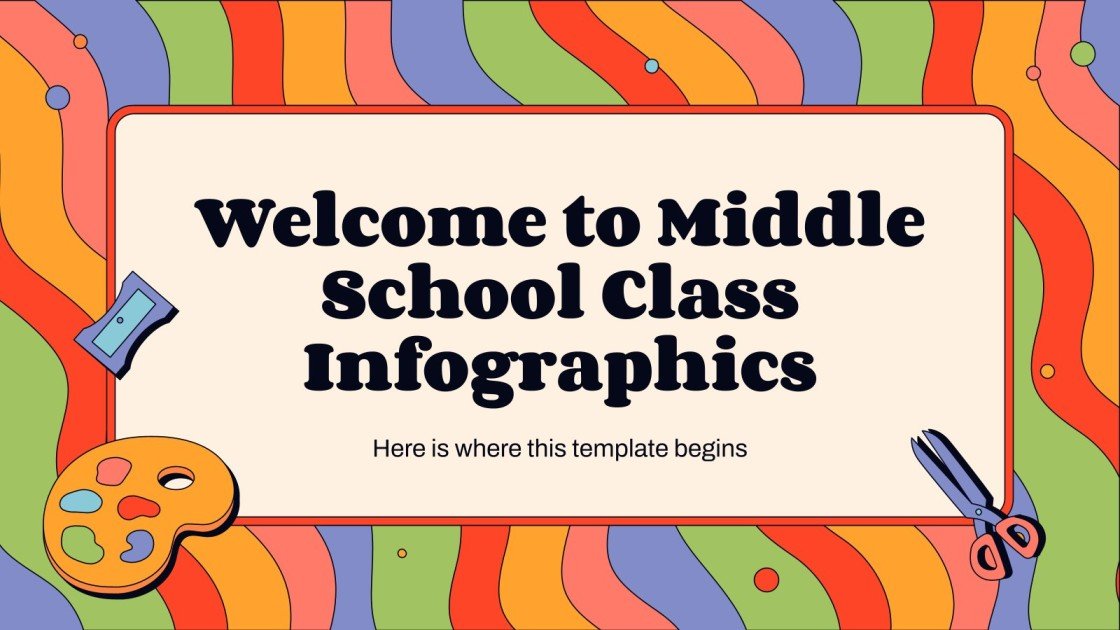 Welcome to Middle School Class Infographics

Here is where this template begins