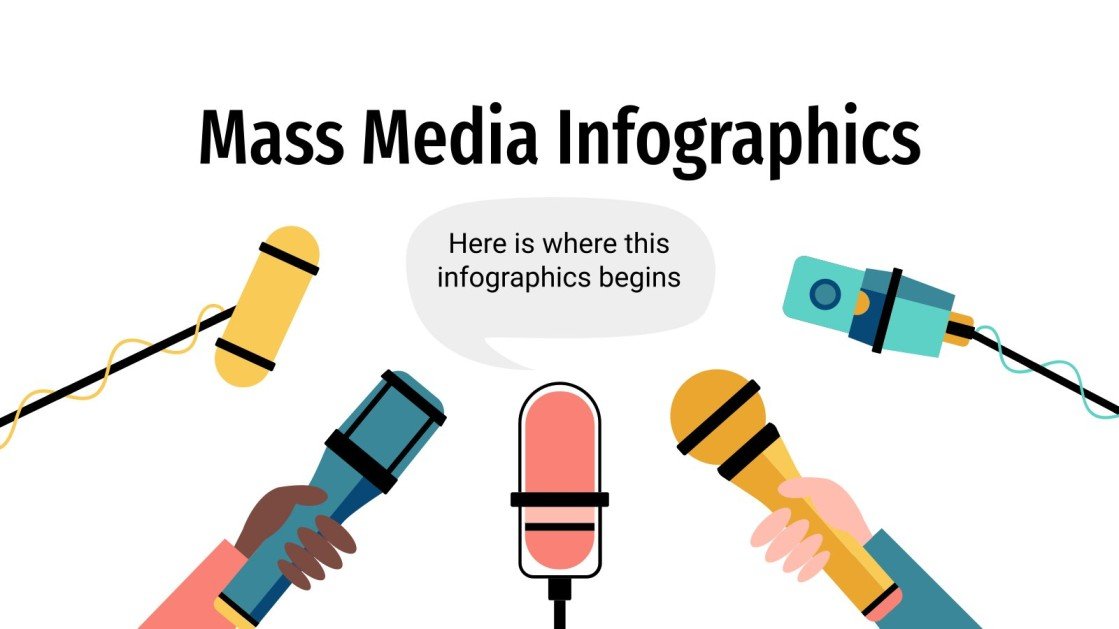 Mass Media Infographics

Here is where this infographics begins