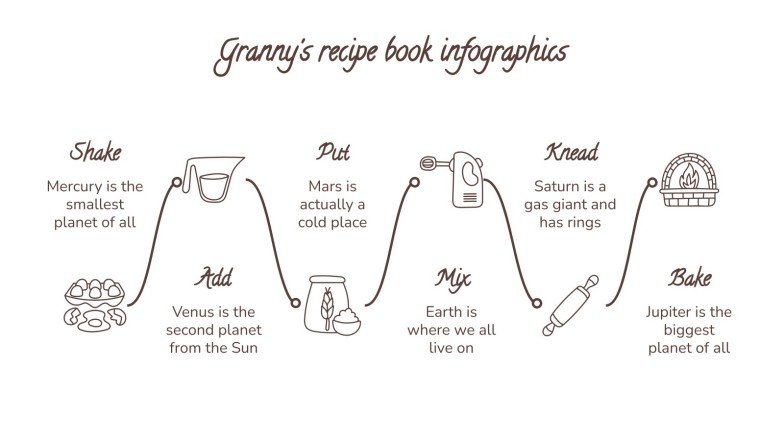 Granny's recipe book infographics

Shake

Mercury is the smallest planet of all

Add

Venus is the second planet from the Sun

Put

Mars is actually a cold place

Mix

Earth is where we all live on

Knead

Saturn is a gas giant and has rings

Bake

Jupiter is the biggest planet of all