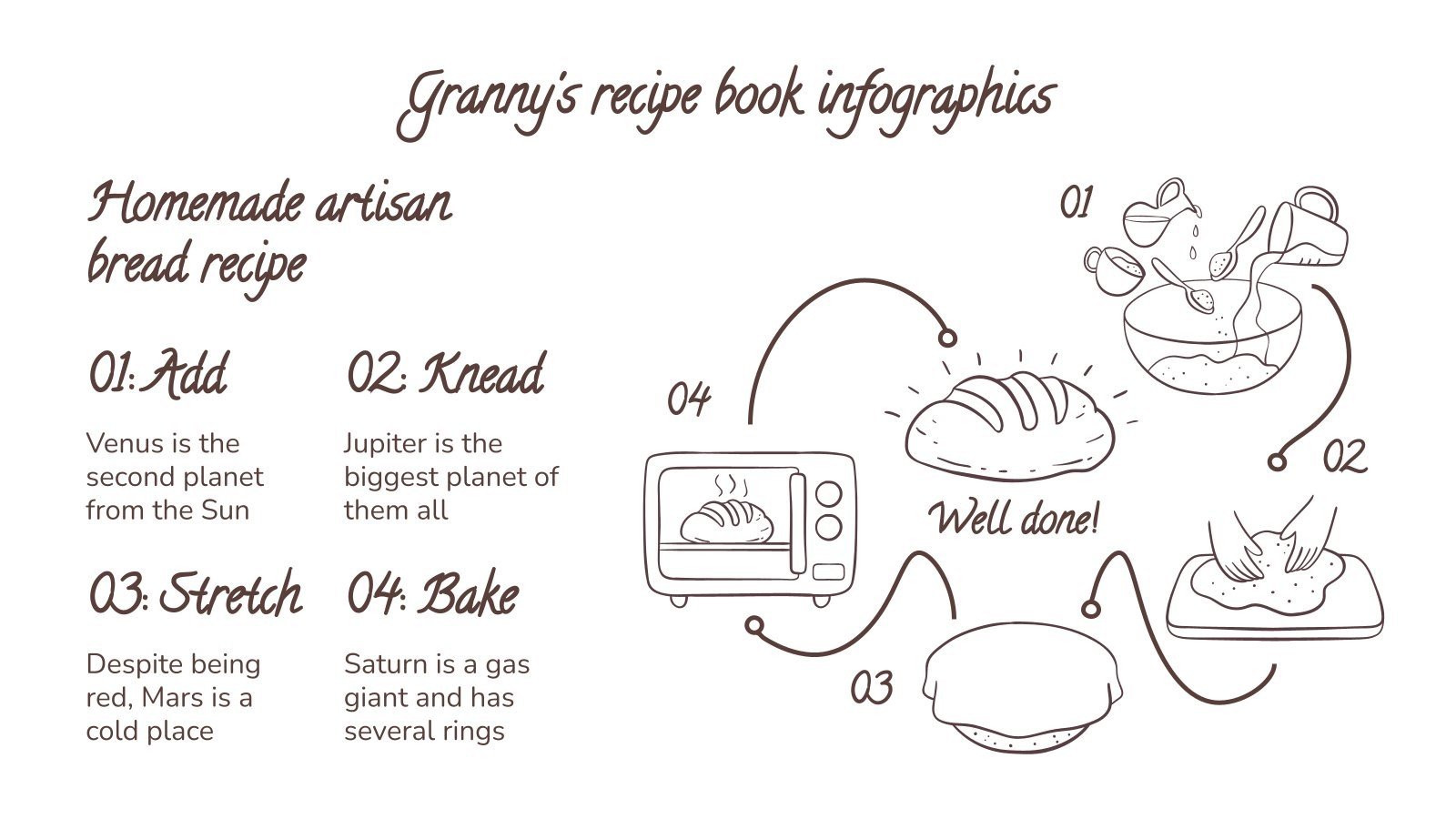 Granny's recipe book infographics

Homemade artisan bread recipe

01: Add

Venus is the second planet from the Sun

02: Knead

Jupiter is the biggest planet of them all

03: Stretch

Despite being red, Mars is a cold place

04: Bake

Saturn is a gas giant and has several rings

01

02

03

04

Well done!