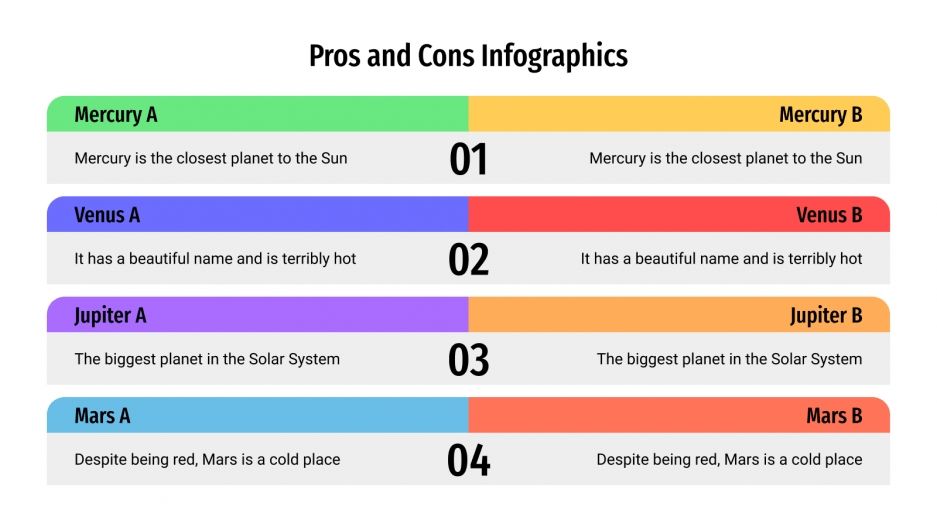 Pros and Cons Infographics

Mercury A

Mercury is the closest planet to the Sun

01

Mercury B

Mercury is the closest planet to the Sun

Venus A

It has a beautiful name and is terribly hot

02

Venus B

It has a beautiful name and is terribly hot

Jupiter A

The biggest planet in the Solar System

03

Jupiter B

The biggest planet in the Solar System

Mars A

Despite being red, Mars is a cold place

04

Mars B

Despite being red, Mars is a cold place