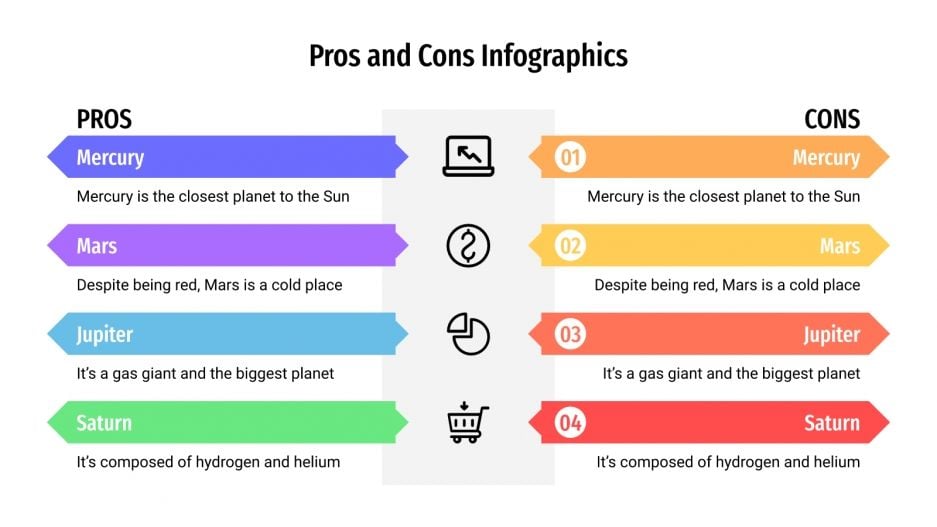 Pros and Cons Infographics

PROS

Mercury

Mercury is the closest planet to the Sun

Mars

Despite being red, Mars is a cold place

Jupiter

It's a gas giant and the biggest planet

Saturn

It's composed of hydrogen and helium

CONS

01 Mercury

Mercury is the closest planet to the Sun

02 Mars

Despite being red, Mars is a cold place

03 Jupiter

It's a gas giant and the biggest planet

04 Saturn

It's composed of hydrogen and helium