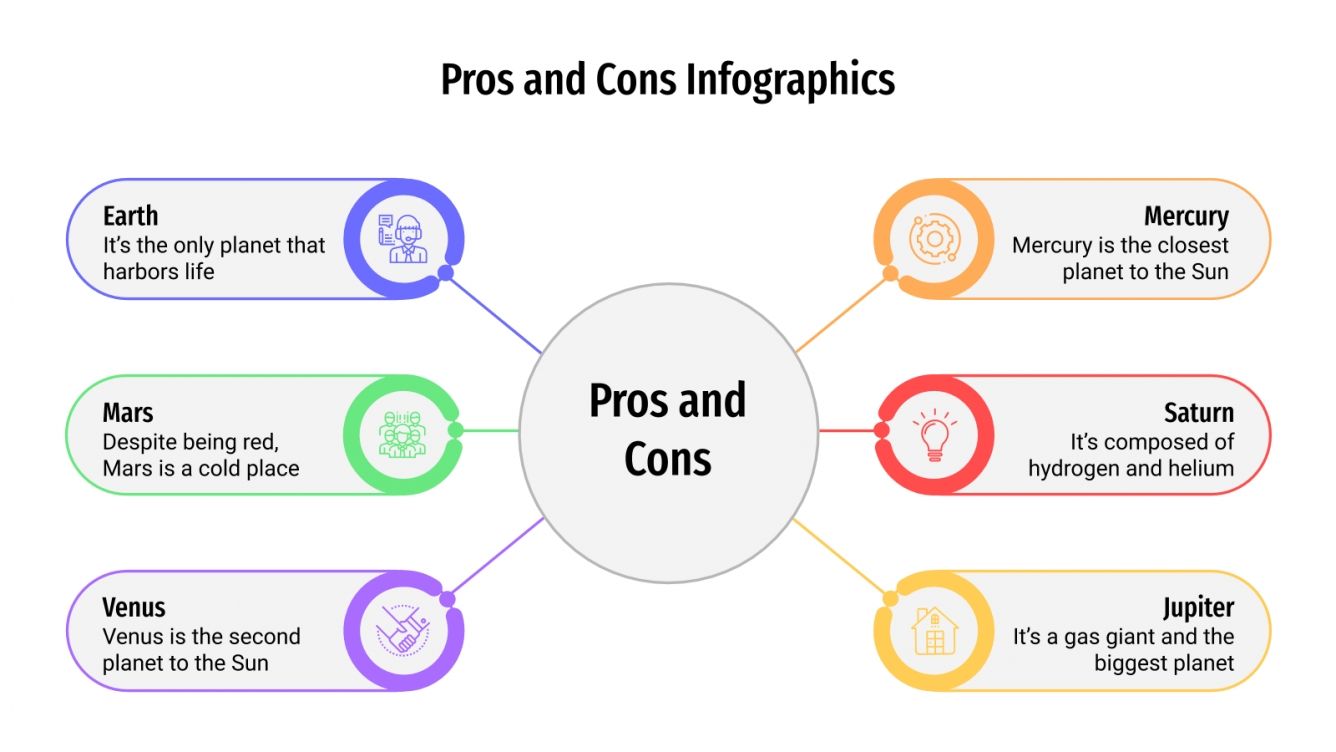 Pros and Cons Infographics

Earth
It's the only planet that harbors life

Mars
Despite being red, Mars is a cold place

Venus
Venus is the second planet to the Sun

Pros and Cons

Mercury
Mercury is the closest planet to the Sun

Saturn
It's composed of hydrogen and helium

Jupiter
It's a gas giant and the biggest planet