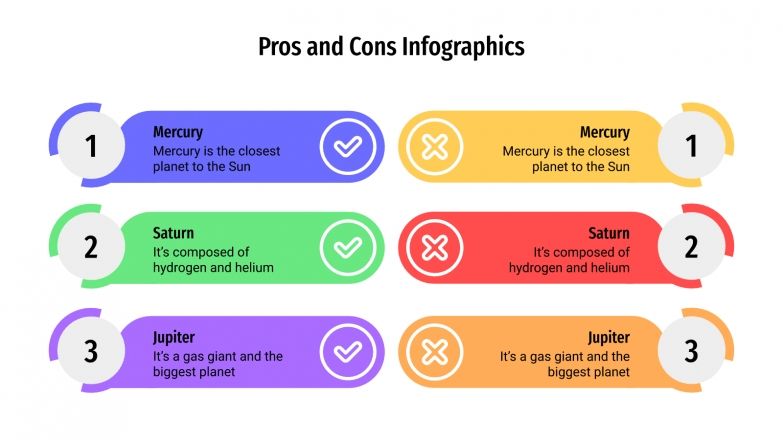 Pros and Cons Infographics

1
Mercury
Mercury is the closest planet to the Sun

2
Saturn
It's composed of hydrogen and helium

3
Jupiter
It's a gas giant and the biggest planet

Mercury
Mercury is the closest planet to the Sun
1

Saturn
It's composed of hydrogen and helium
2

Jupiter
It's a gas giant and the biggest planet
3