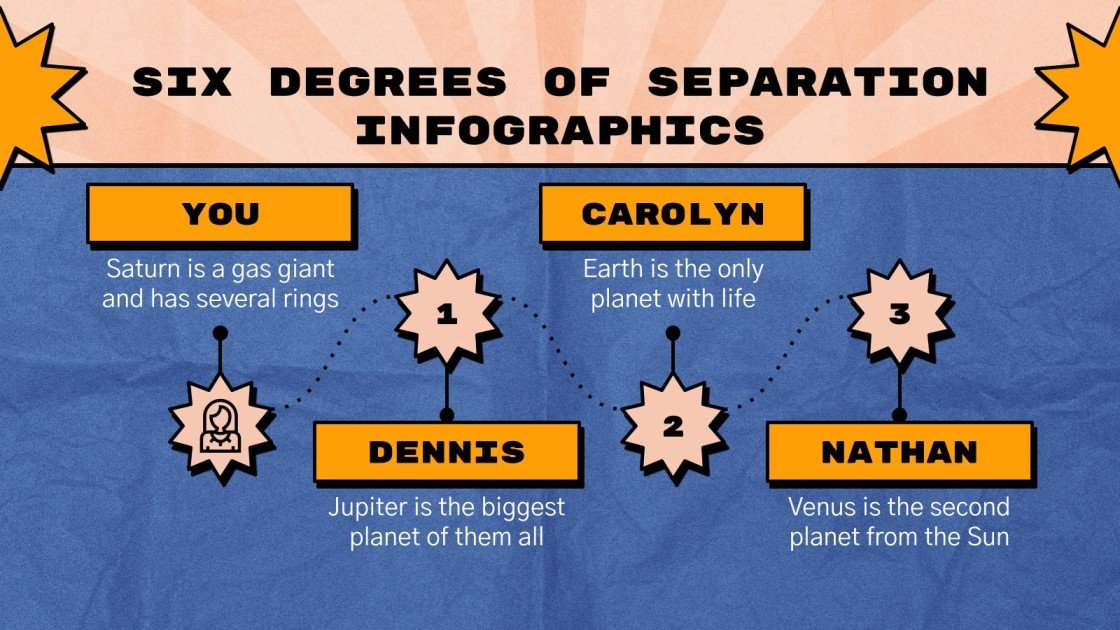 SIX DEGREES OF SEPARATION INFOGRAPHICS

YOU

Saturn is a gas giant and has several rings

1

DENNIS

Jupiter is the biggest planet of them all

CAROLYN

Earth is the only planet with life

2

3

NATHAN

Venus is the second planet from the Sun