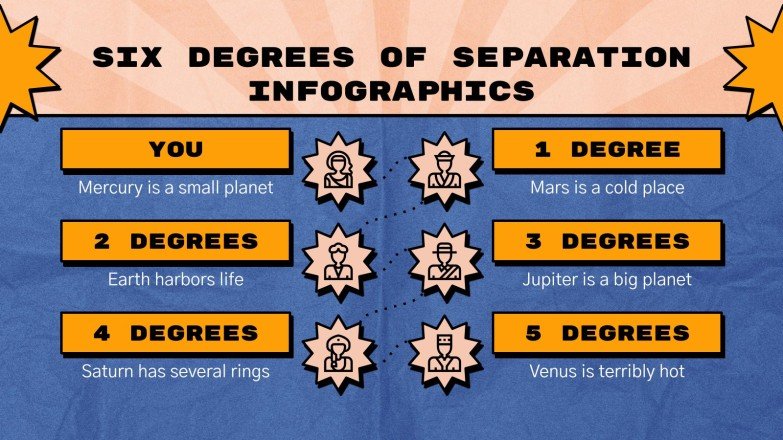 SIX DEGREES OF SEPARATION INFOGRAPHICS

YOU
Mercury is a small planet

1 DEGREE
Mars is a cold place

2 DEGREES
Earth harbors life

3 DEGREES
Jupiter is a big planet

4 DEGREES
Saturn has several rings

5 DEGREES
Venus is terribly hot