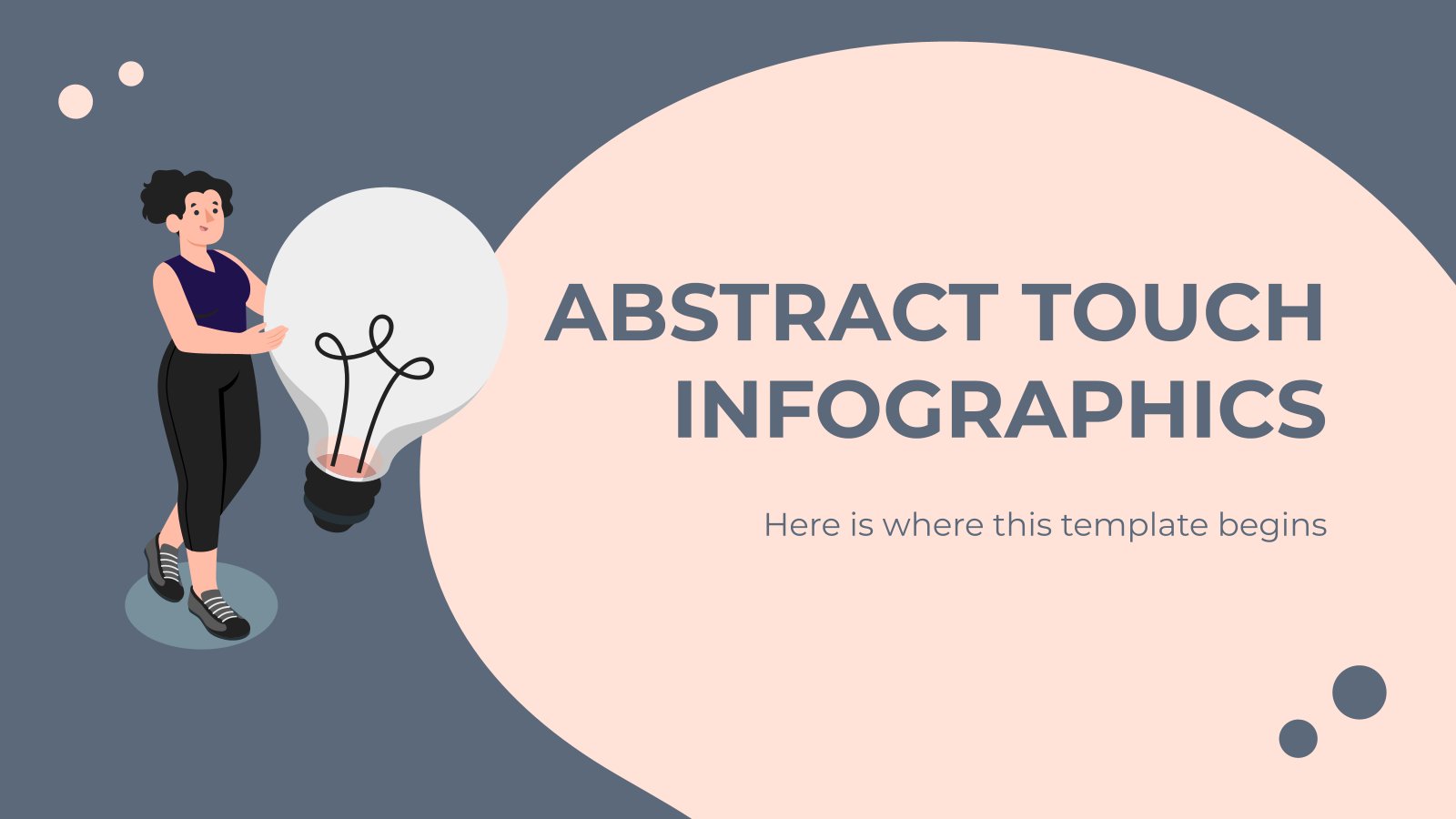 ABSTRACT TOUCH INFOGRAPHICS

Here is where this template begins