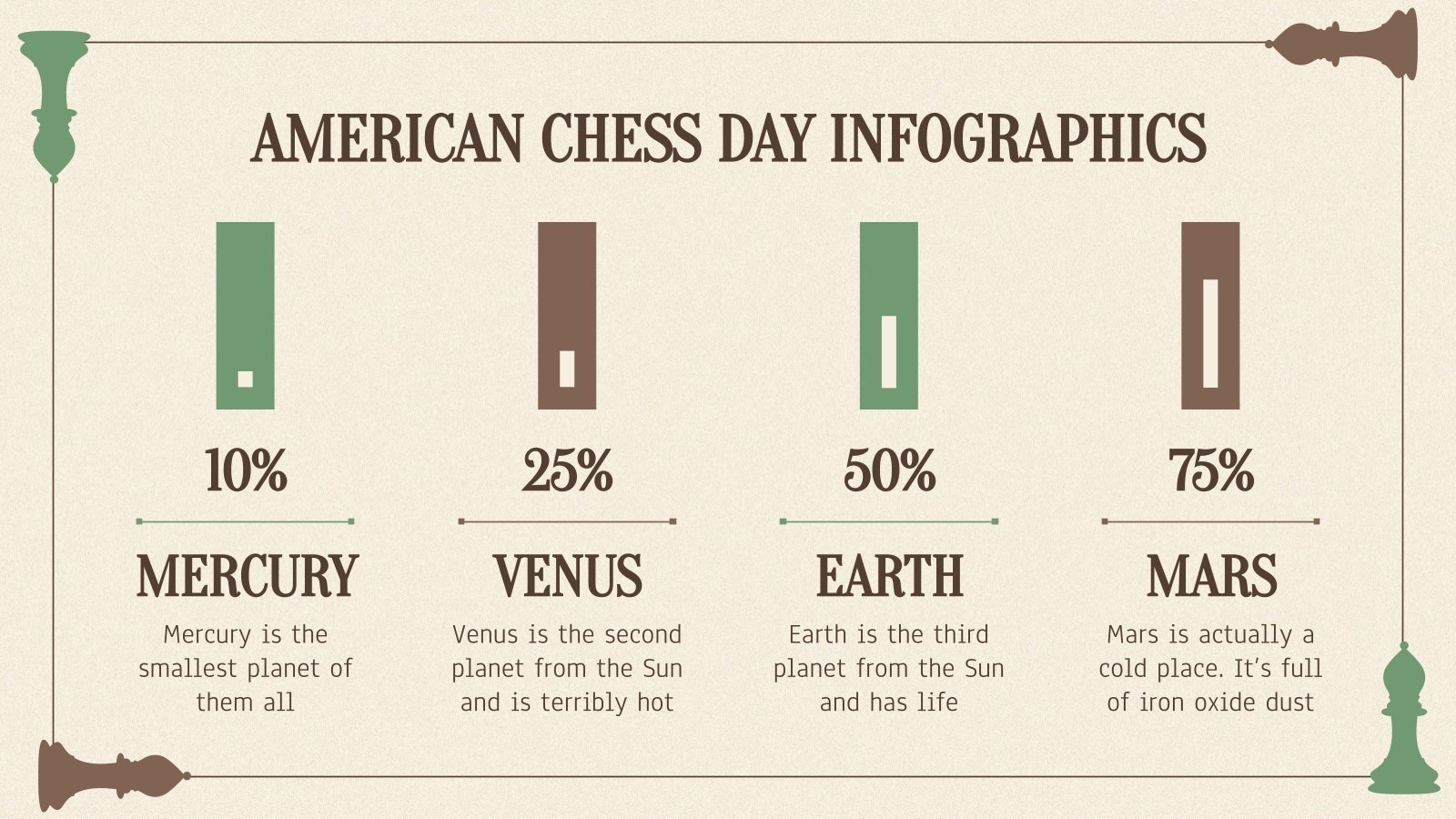 AMERICAN CHESS DAY INFOGRAPHICS

10%

MERCURY

Mercury is the smallest planet of them all

25%

VENUS

Venus is the second planet from the Sun and is terribly hot

50%

EARTH

Earth is the third planet from the Sun and has life

75%

MARS

Mars is actually a cold place. It's full of iron oxide dust