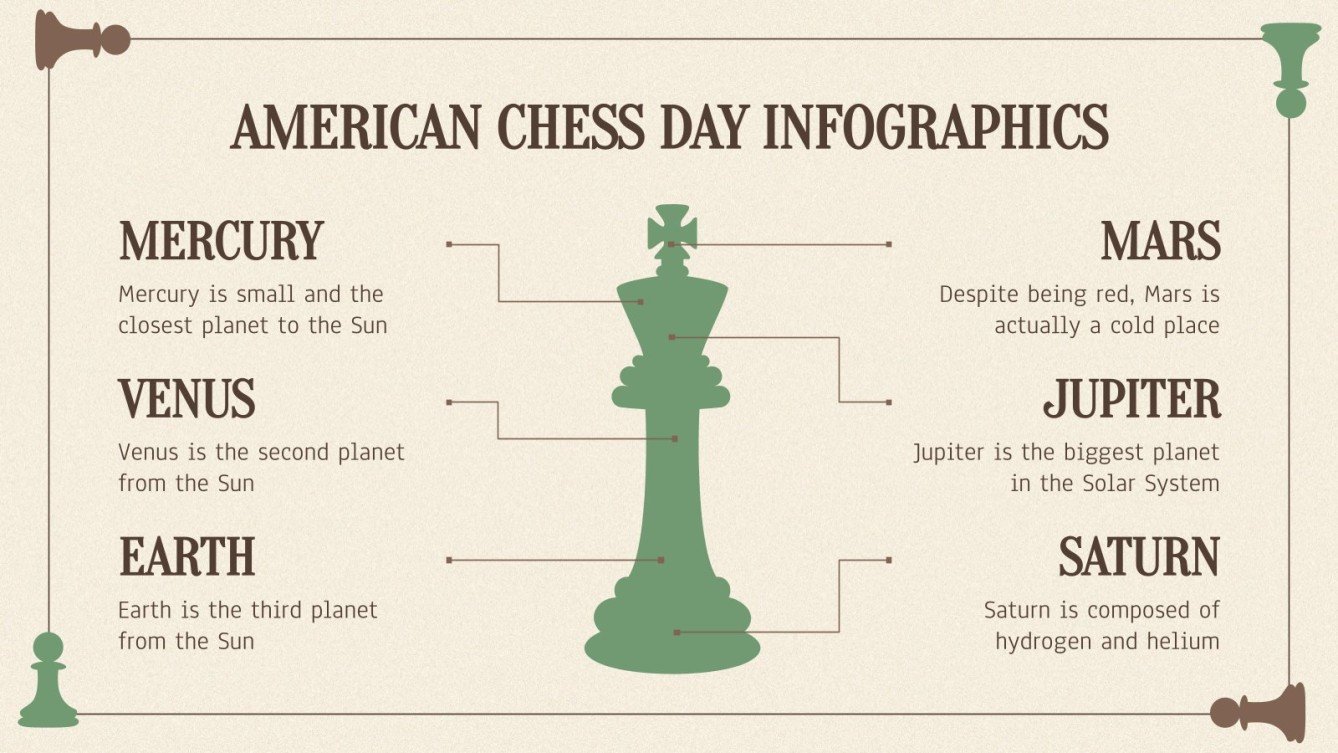 AMERICAN CHESS DAY INFOGRAPHICS

MERCURY
Mercury is small and the closest planet to the Sun

VENUS
Venus is the second planet from the Sun

EARTH
Earth is the third planet from the Sun

MARS
Despite being red, Mars is actually a cold place

JUPITER
Jupiter is the biggest planet in the Solar System

SATURN
Saturn is composed of hydrogen and helium