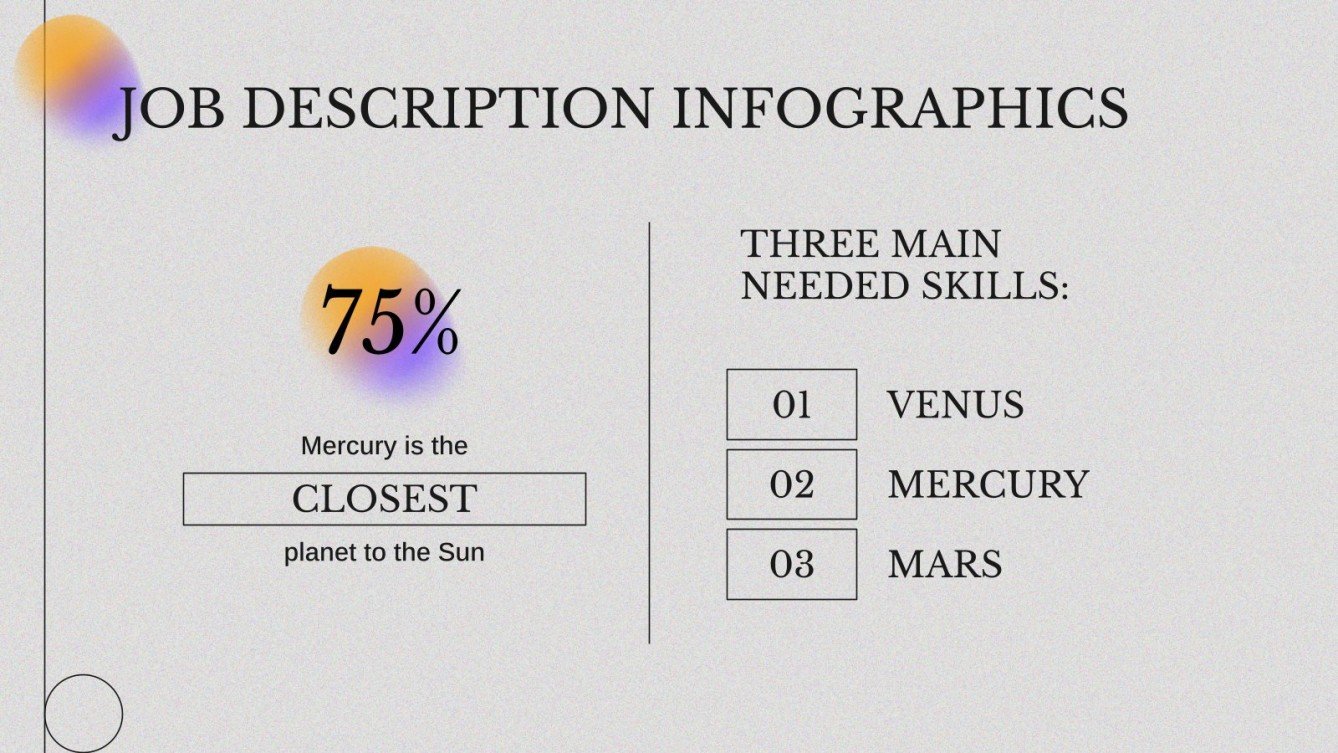 JOB DESCRIPTION INFOGRAPHICS

75%

Mercury is the

CLOSEST

planet to the Sun

THREE MAIN NEEDED SKILLS:

01 VENUS

02 MERCURY

03 MARS