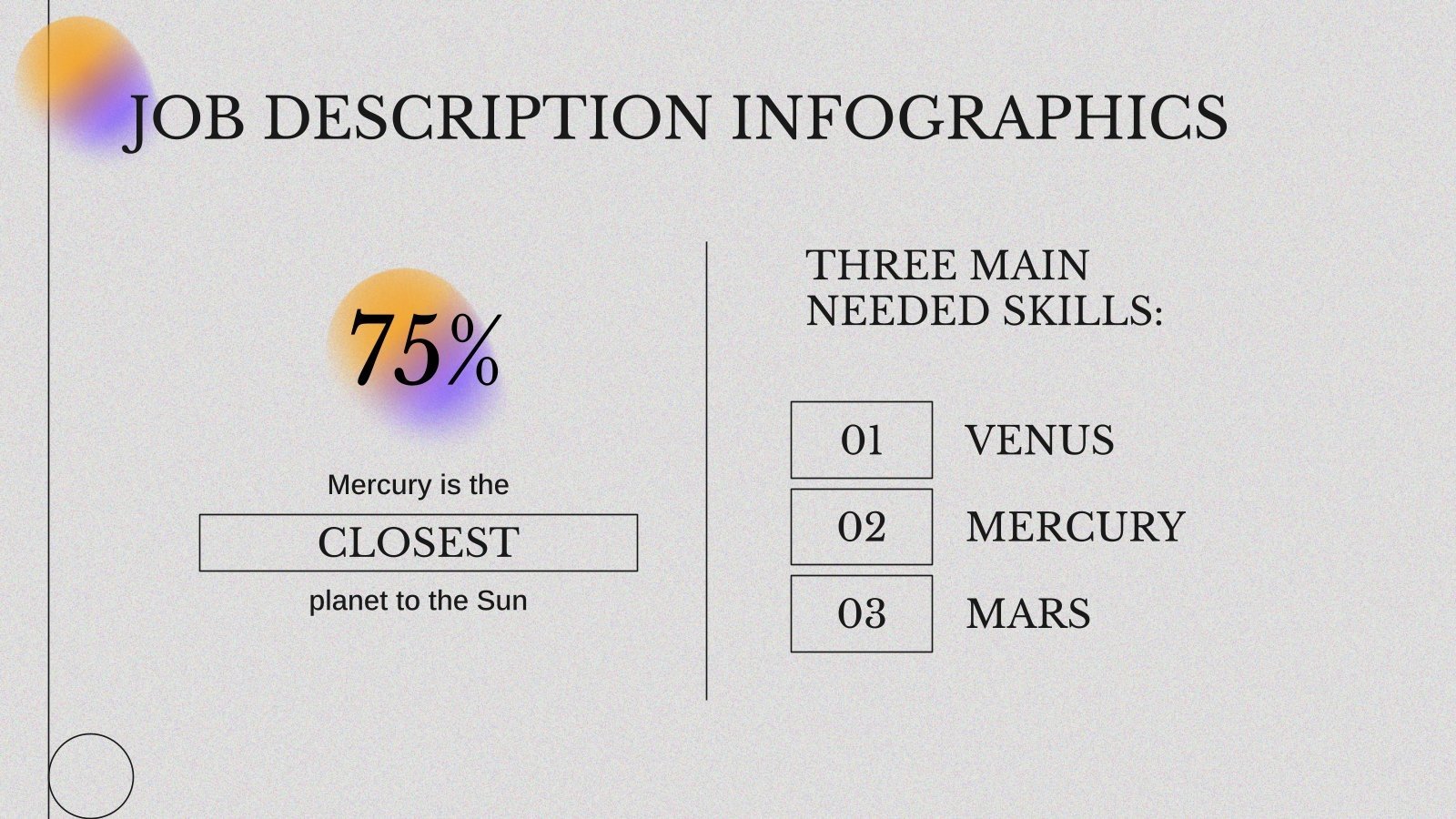 JOB DESCRIPTION INFOGRAPHICS

75%

Mercury is the

CLOSEST

planet to the Sun

THREE MAIN NEEDED SKILLS:

01 VENUS

02 MERCURY

03 MARS