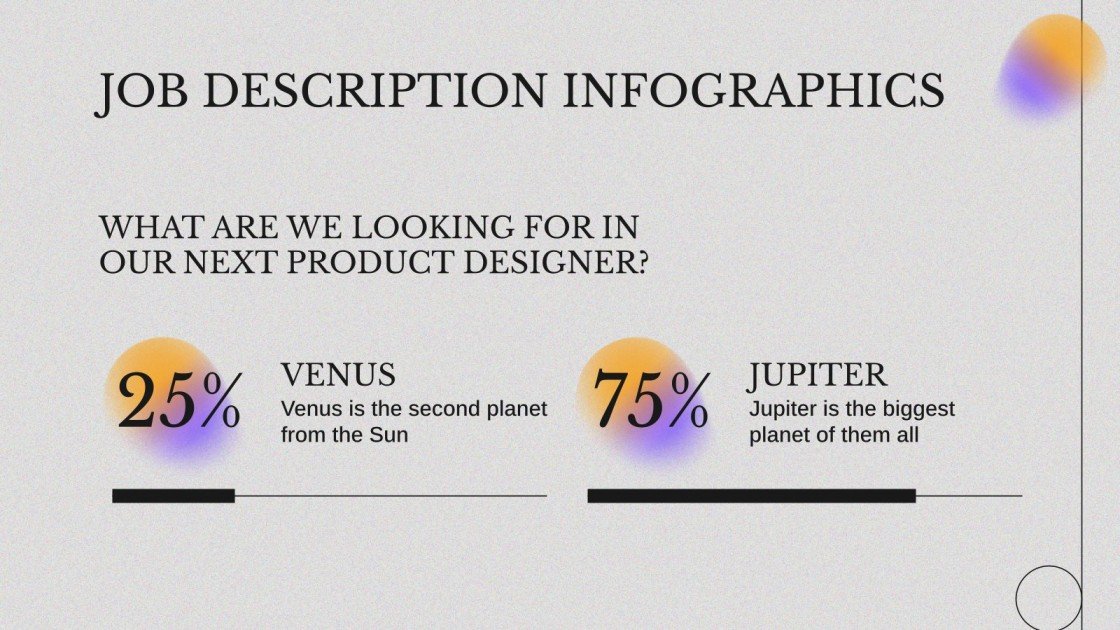 JOB DESCRIPTION INFOGRAPHICS

WHAT ARE WE LOOKING FOR IN OUR NEXT PRODUCT DESIGNER?

25%

VENUS

Venus is the second planet from the Sun

75%

JUPITER

Jupiter is the biggest planet of them all