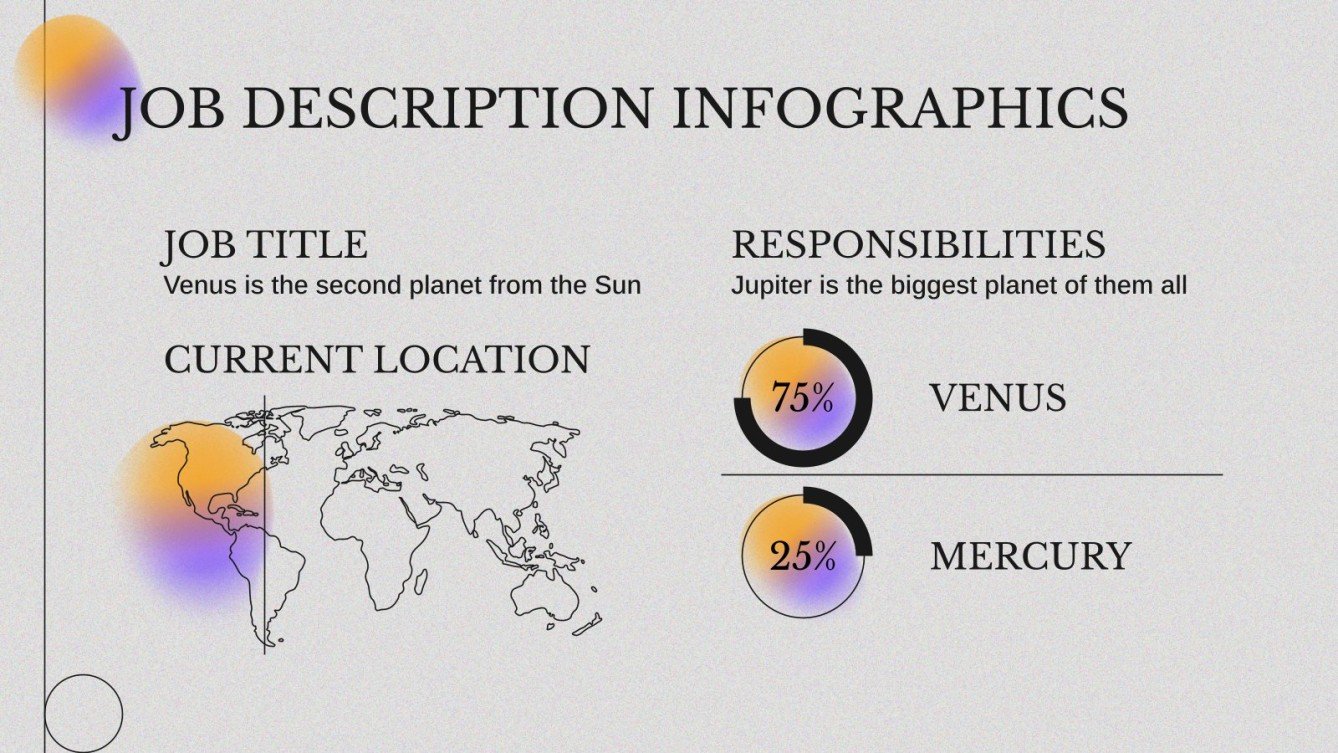 JOB DESCRIPTION INFOGRAPHICS

JOB TITLE
Venus is the second planet from the Sun

CURRENT LOCATION

RESPONSIBILITIES
Jupiter is the biggest planet of them all

75%

VENUS

25%

MERCURY