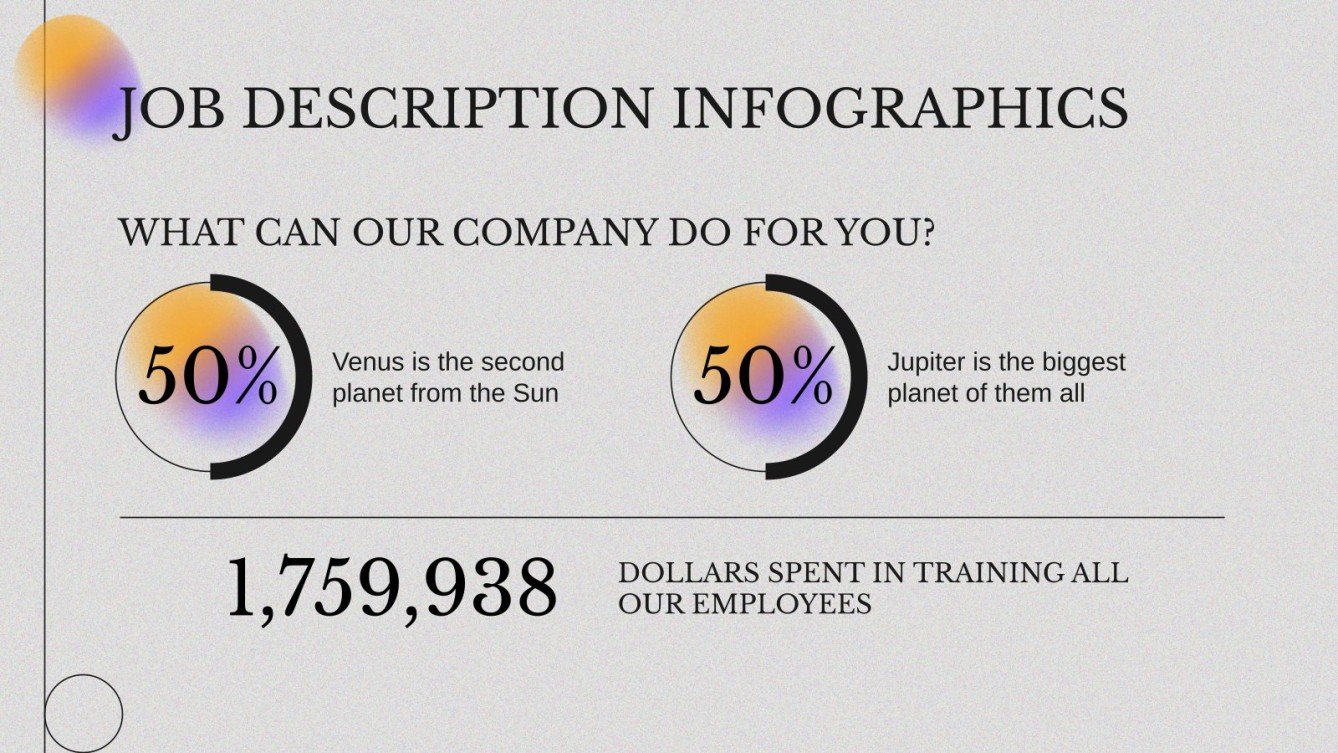 JOB DESCRIPTION INFOGRAPHICS

WHAT CAN OUR COMPANY DO FOR YOU?

50%

Venus is the second planet from the Sun

50%

Jupiter is the biggest planet of them all

1,759,938

DOLLARS SPENT IN TRAINING ALL OUR EMPLOYEES