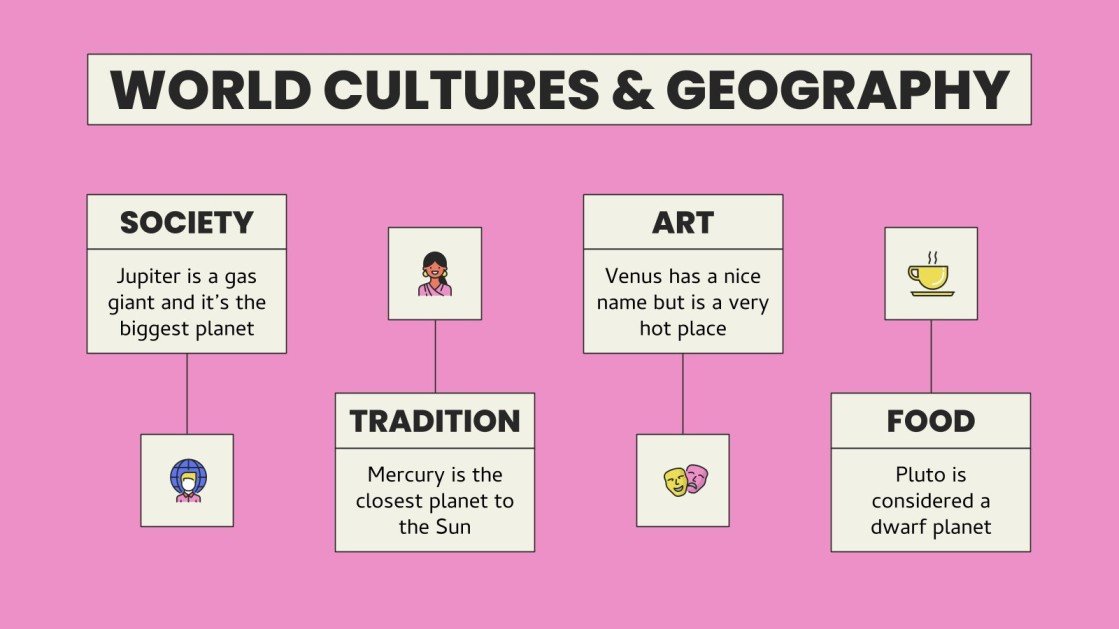 WORLD CULTURES & GEOGRAPHY

SOCIETY

Jupiter is a gas giant and it's the biggest planet

TRADITION

Mercury is the closest planet to the Sun

ART

Venus has a nice name but is a very hot place

FOOD

Pluto is considered a dwarf planet