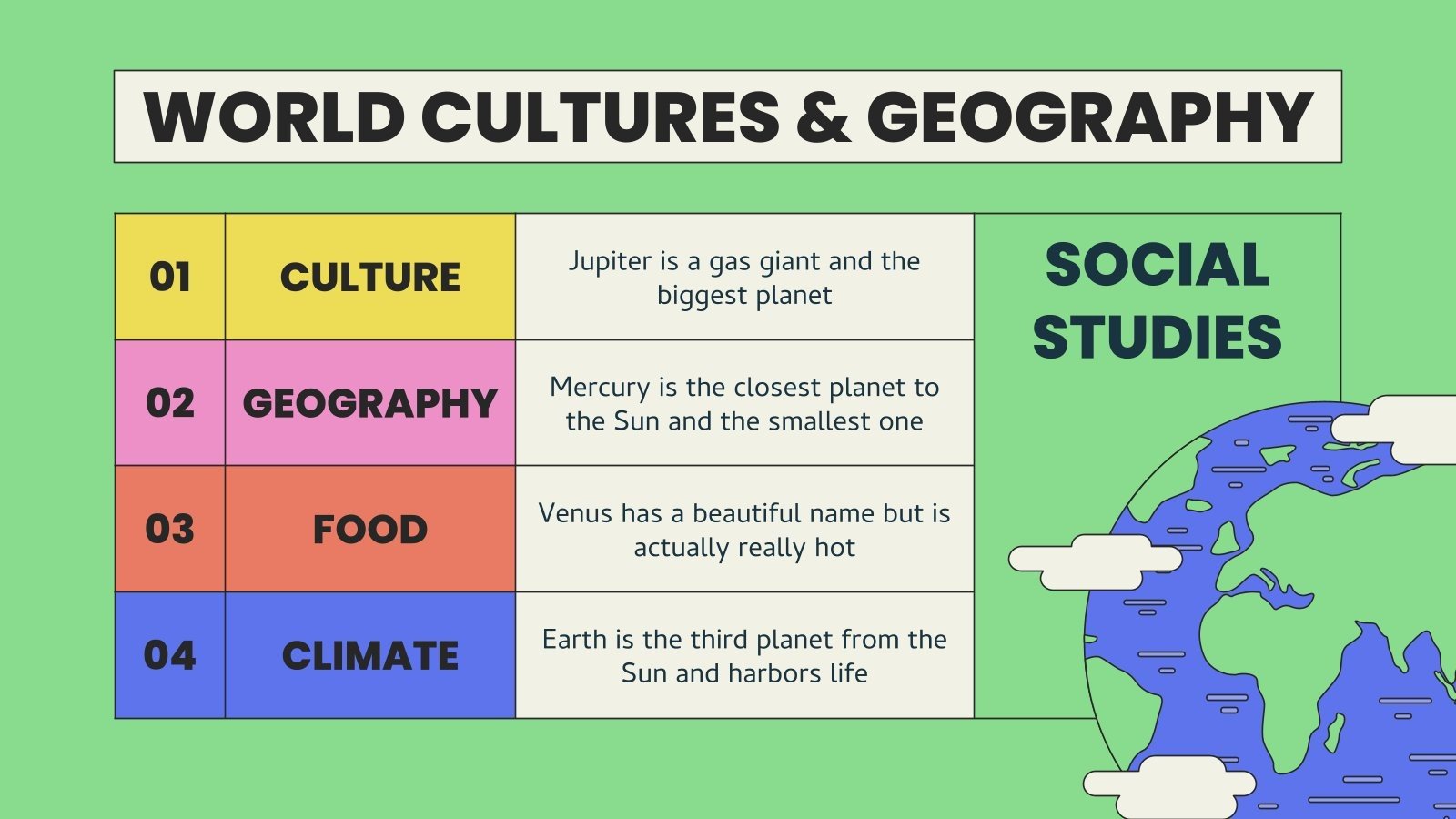 WORLD CULTURES & GEOGRAPHY

| 01 | CULTURE | Jupiter is a gas giant and the biggest planet |
|---|---|---|
| 02 | GEOGRAPHY | Mercury is the closest planet to the Sun and the smallest one |
| 03 | FOOD | Venus has a beautiful name but is actually really hot |
| 04 | CLIMATE | Earth is the third planet from the Sun and harbors life |

SOCIAL STUDIES