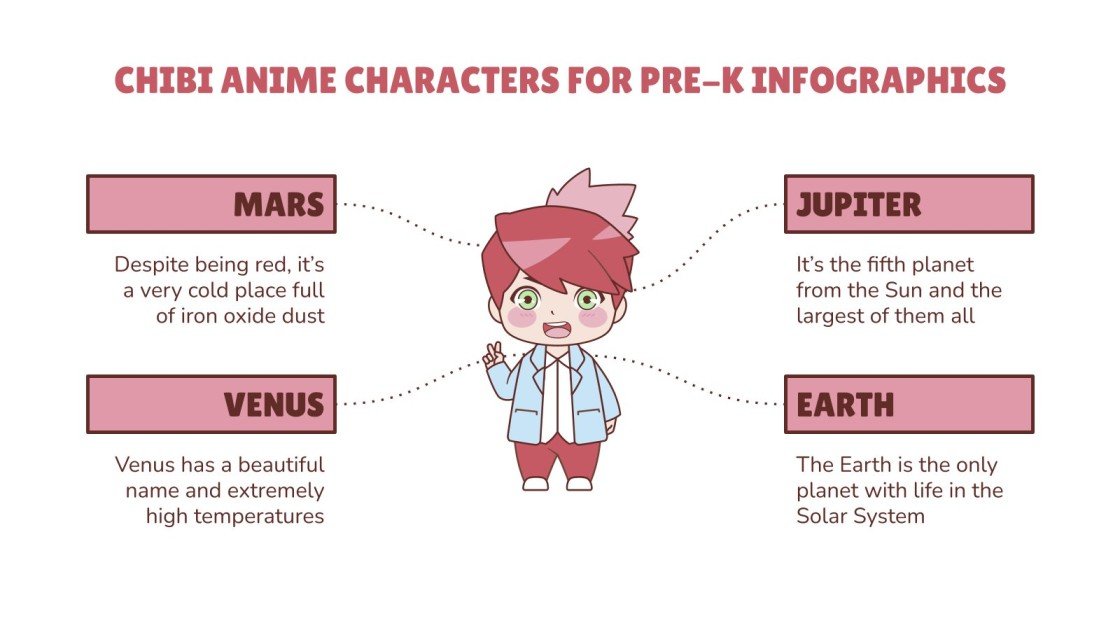 CHIBI ANIME CHARACTERS FOR PRE-K INFOGRAPHICS

MARS

Despite being red, it's a very cold place full of iron oxide dust

VENUS

Venus has a beautiful name and extremely high temperatures

JUPITER

It's the fifth planet from the Sun and the largest of them all

EARTH

The Earth is the only planet with life in the Solar System