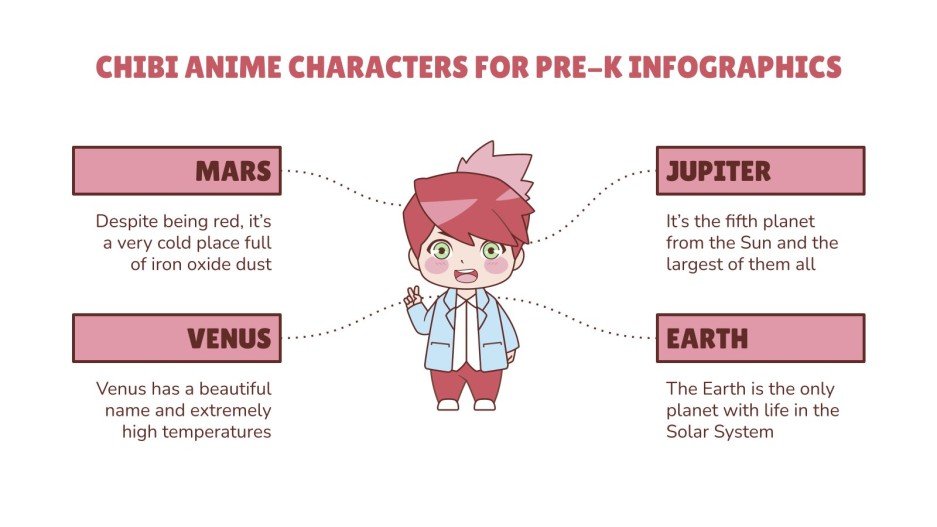 CHIBI ANIME CHARACTERS FOR PRE-K INFOGRAPHICS

MARS

Despite being red, it's a very cold place full of iron oxide dust

VENUS

Venus has a beautiful name and extremely high temperatures

JUPITER

It's the fifth planet from the Sun and the largest of them all

EARTH

The Earth is the only planet with life in the Solar System