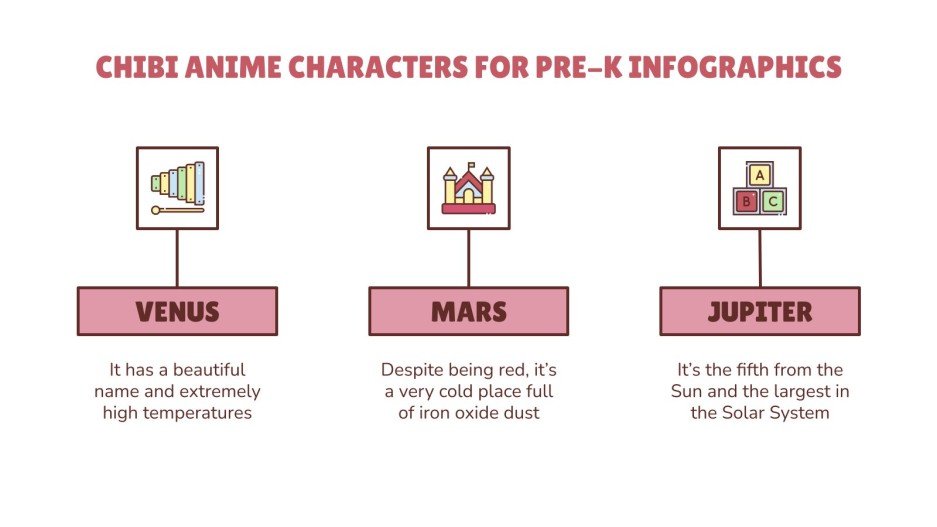 CHIBI ANIME CHARACTERS FOR PRE-K INFOGRAPHICS

A
B C

VENUS

It has a beautiful name and extremely high temperatures

MARS

Despite being red, it's a very cold place full of iron oxide dust

JUPITER

It's the fifth from the Sun and the largest in the Solar System