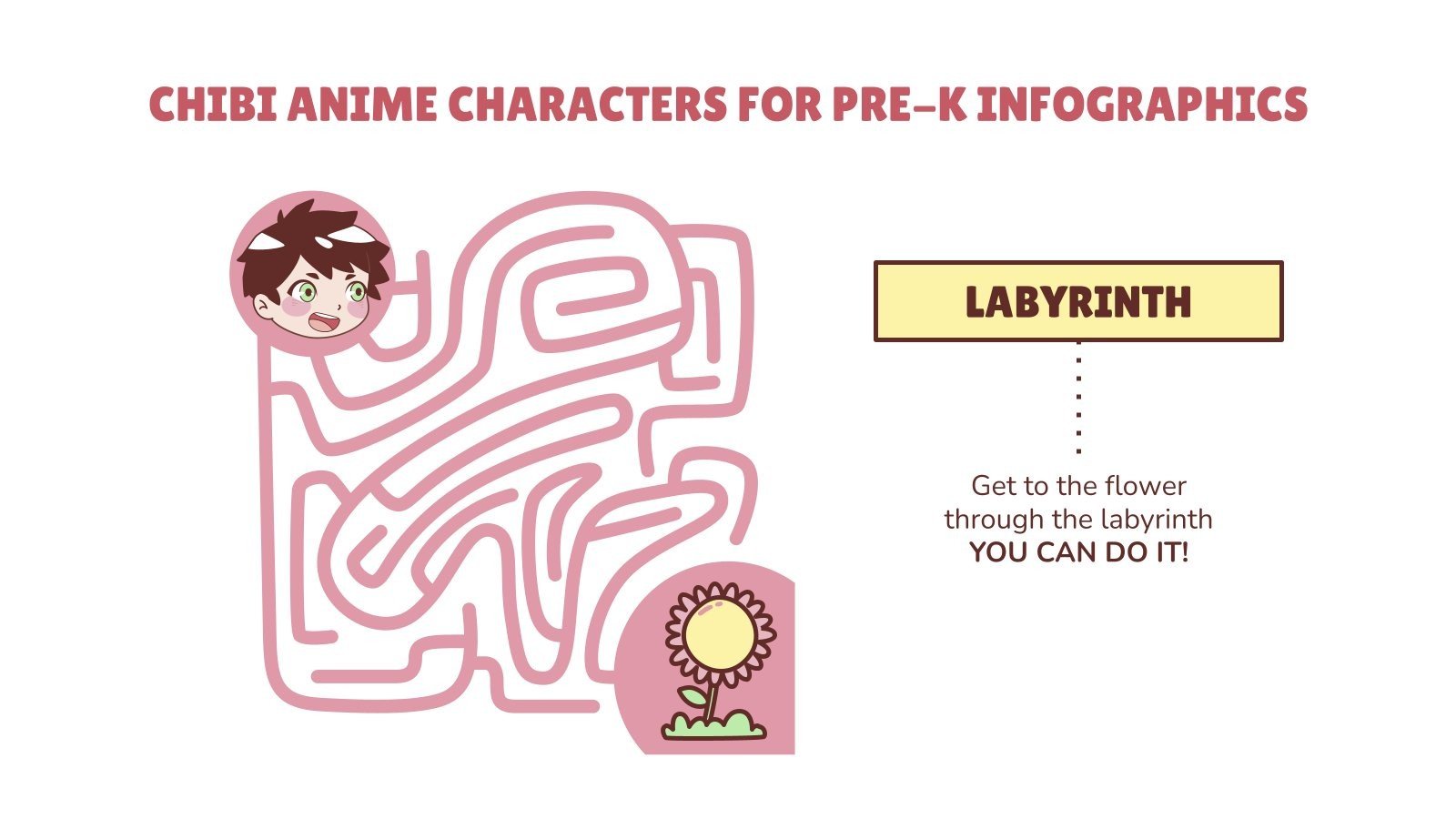 CHIBI ANIME CHARACTERS FOR PRE-K INFOGRAPHICS

LABYRINTH

Get to the flower through the labyrinth
YOU CAN DO IT!