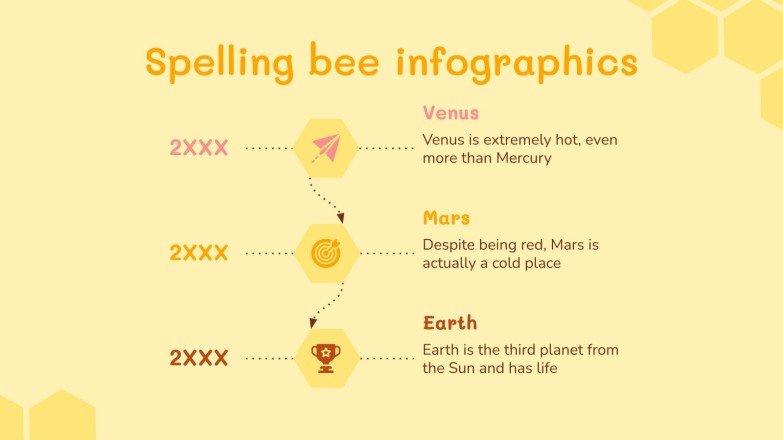 Spelling bee infographics

2XXX

Venus

Venus is extremely hot, even more than Mercury

2XXX

Mars

Despite being red, Mars is actually a cold place

2XXX

Earth

Earth is the third planet from the Sun and has life