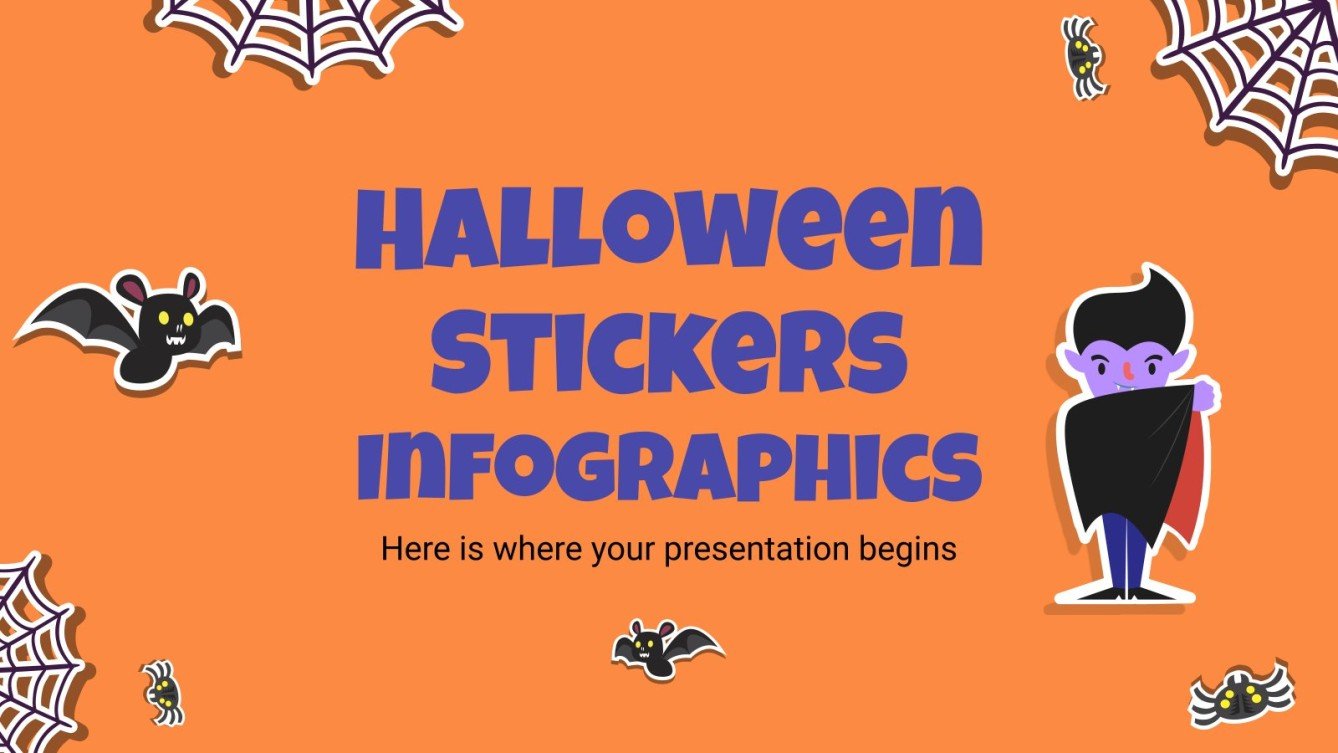 HALLOWEEN STICKERS INFOGRAPHICS

Here is where your presentation begins