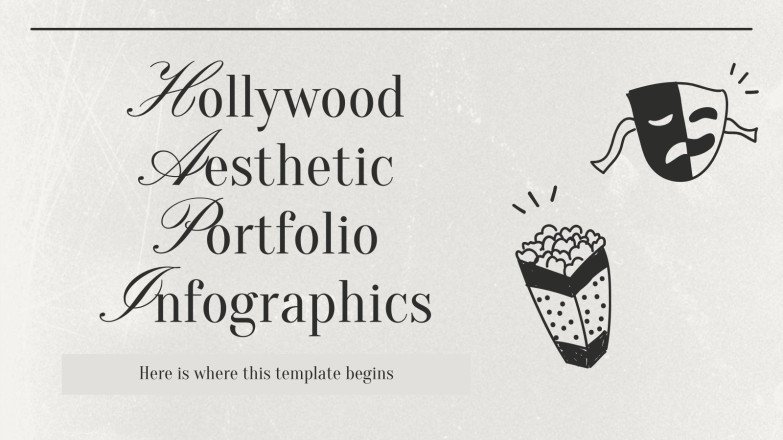 Hollywood Aesthetic Portfolio Infographics

Here is where this template begins