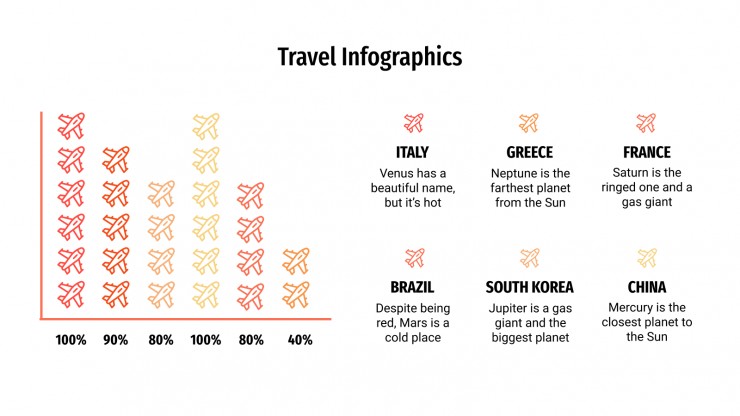 Travel Infographics

100%
90%
80%
100%
80%
40%

ITALY
Venus has a beautiful name, but it's hot

GREECE
Neptune is the farthest planet from the Sun

FRANCE
Saturn is the ringed one and a gas giant

BRAZIL
Despite being red, Mars is a cold place

SOUTH KOREA
Jupiter is a gas giant and the biggest planet

CHINA
Mercury is the closest planet to the Sun