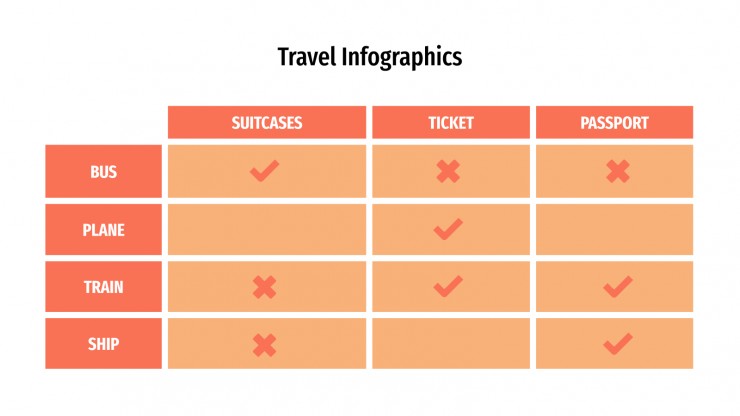 Travel Infographics

| | SUITCASES | TICKET | PASSPORT |
|---|---|---|---|
| BUS | ✓ | ✗ | ✗ |
| PLANE | | ✓ | |
| TRAIN | ✗ | ✓ | ✓ |
| SHIP | ✗ | | ✓ |