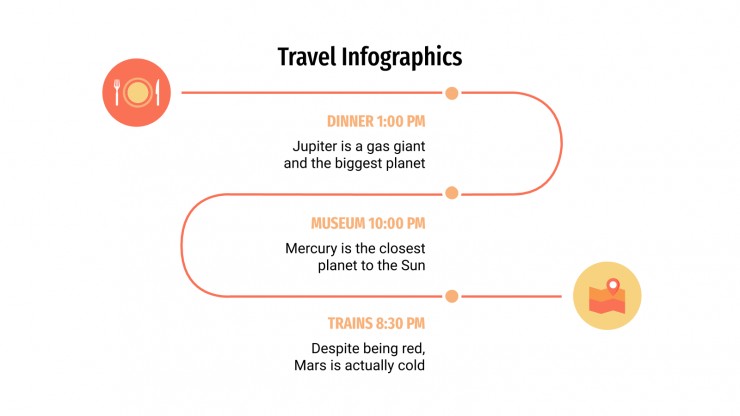 Travel Infographics

DINNER 1:00 PM

Jupiter is a gas giant and the biggest planet

MUSEUM 10:00 PM

Mercury is the closest planet to the Sun

TRAINS 8:30 PM

Despite being red, Mars is actually cold