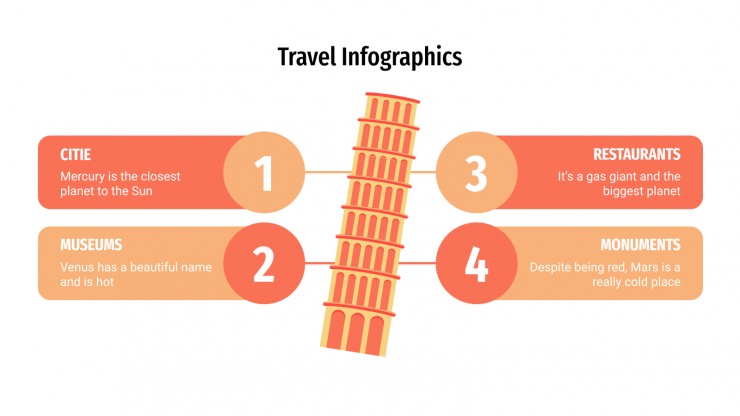 Travel Infographics

CITIE
Mercury is the closest planet to the Sun

1

MUSEUMS
Venus has a beautiful name and is hot

2

3

RESTAURANTS
It's a gas giant and the biggest planet

4

MONUMENTS
Despite being red, Mars is a really cold place