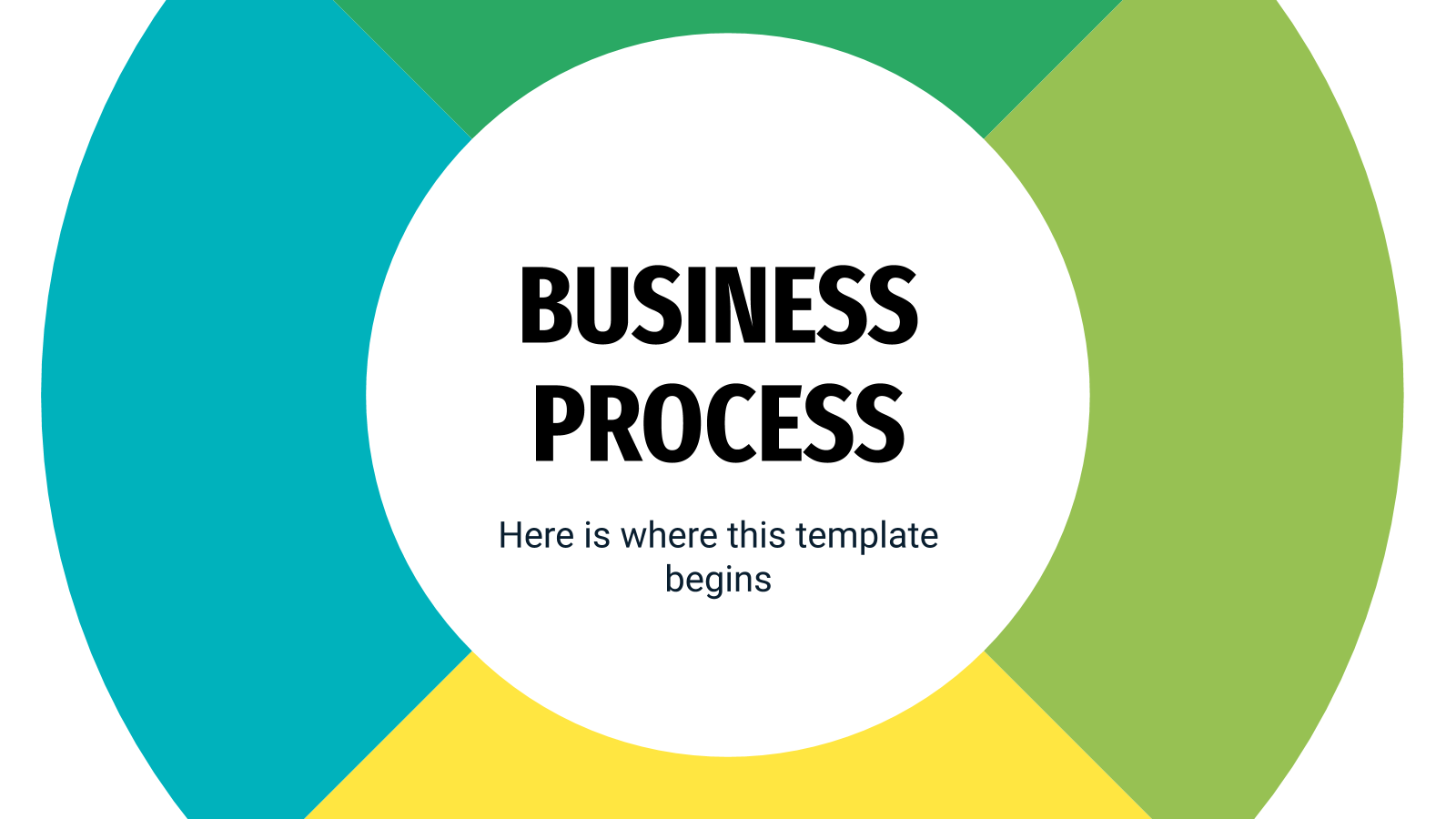 BUSINESS PROCESS

Here is where this template begins