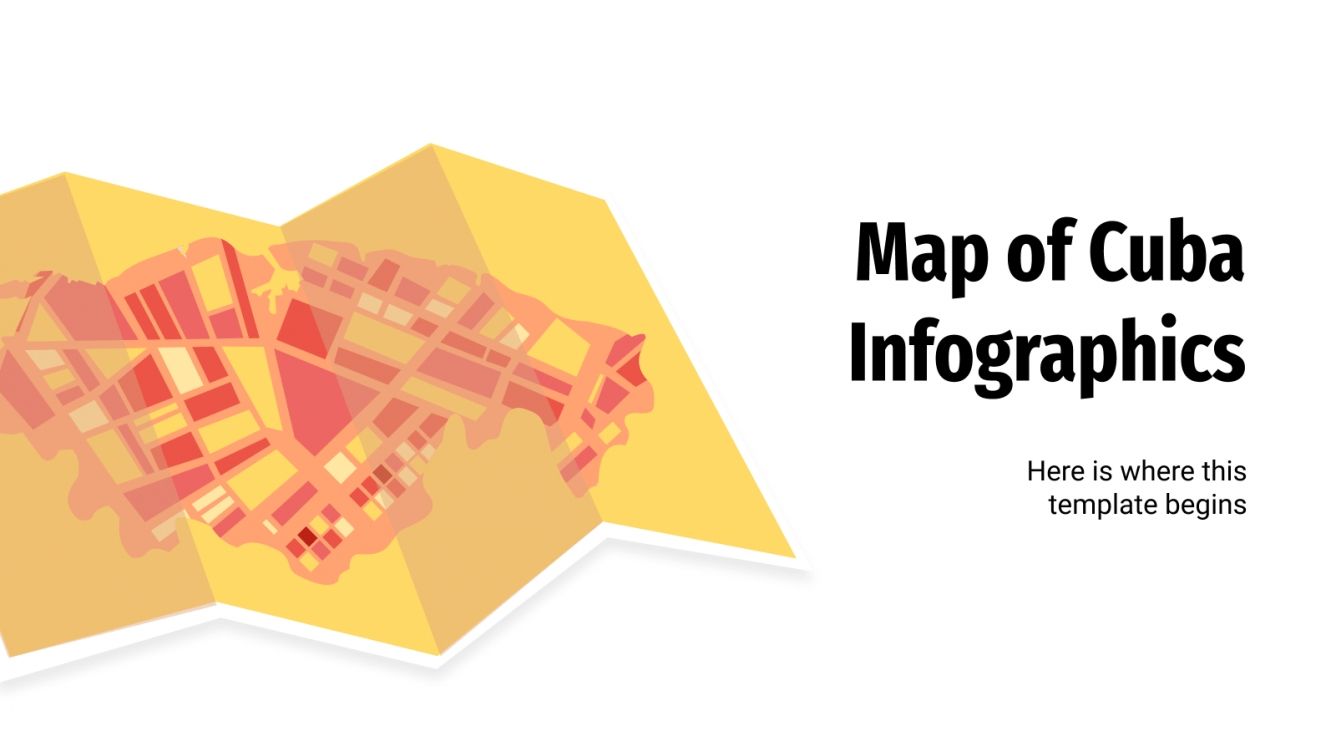 Map of Cuba Infographics

Here is where this template begins