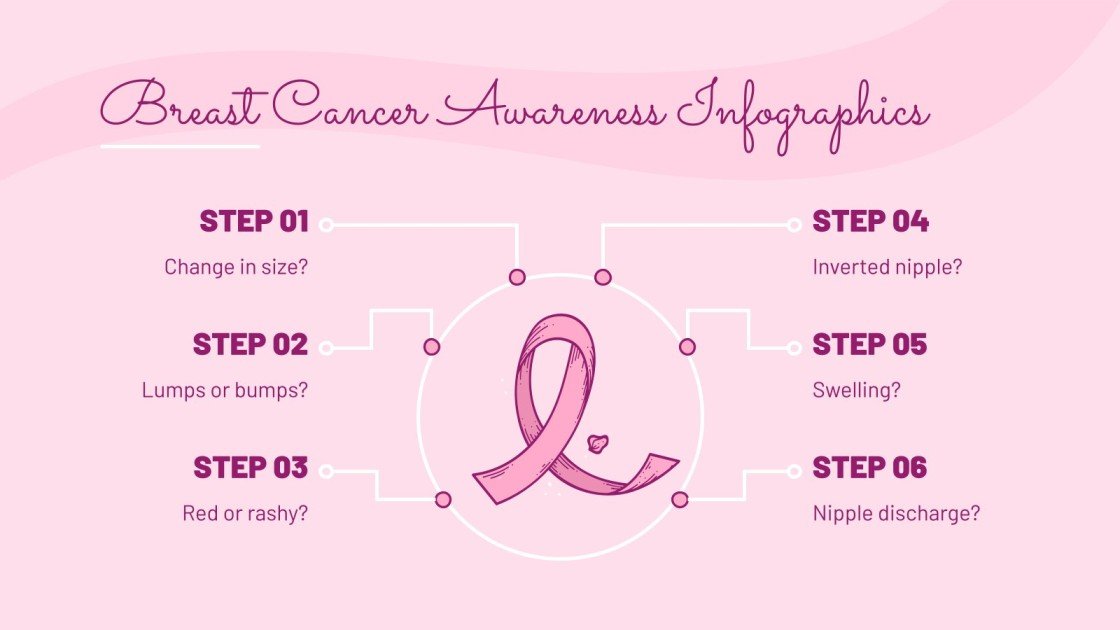 Breast Cancer Awareness Infographics

STEP 01
Change in size?

STEP 02
Lumps or bumps?

STEP 03
Red or rashy?

STEP 04
Inverted nipple?

STEP 05
Swelling?

STEP 06
Nipple discharge?