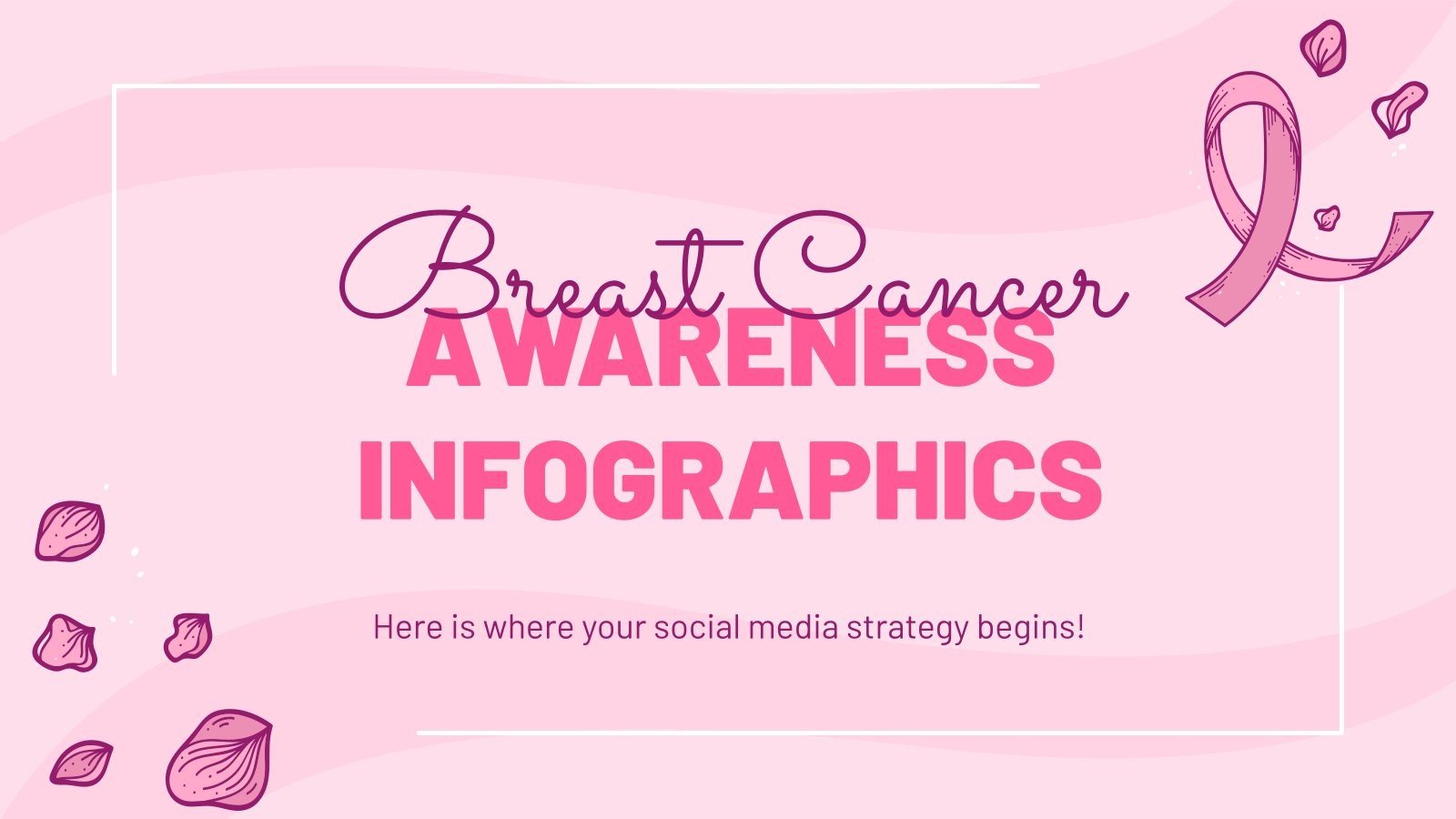 Breast Cancer
AWARENESS INFOGRAPHICS

Here is where your social media strategy begins!