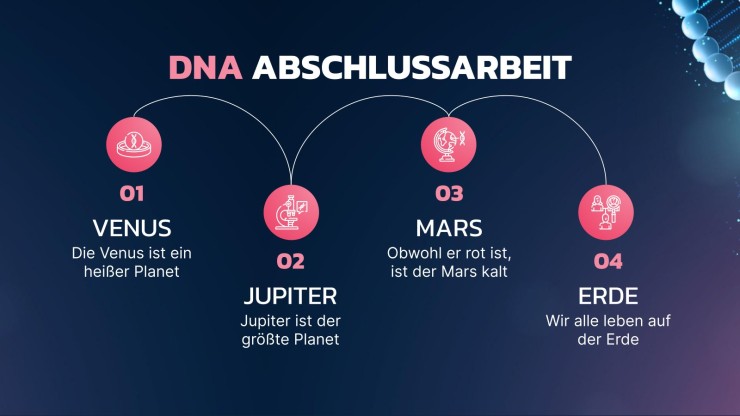 DNA ABSCHLUSSARBEIT

01
VENUS
Die Venus ist ein heißer Planet

02
JUPITER
Jupiter ist der größte Planet

03
MARS
Obwohl er rot ist, ist der Mars kalt

04
ERDE
Wir alle leben auf der Erde