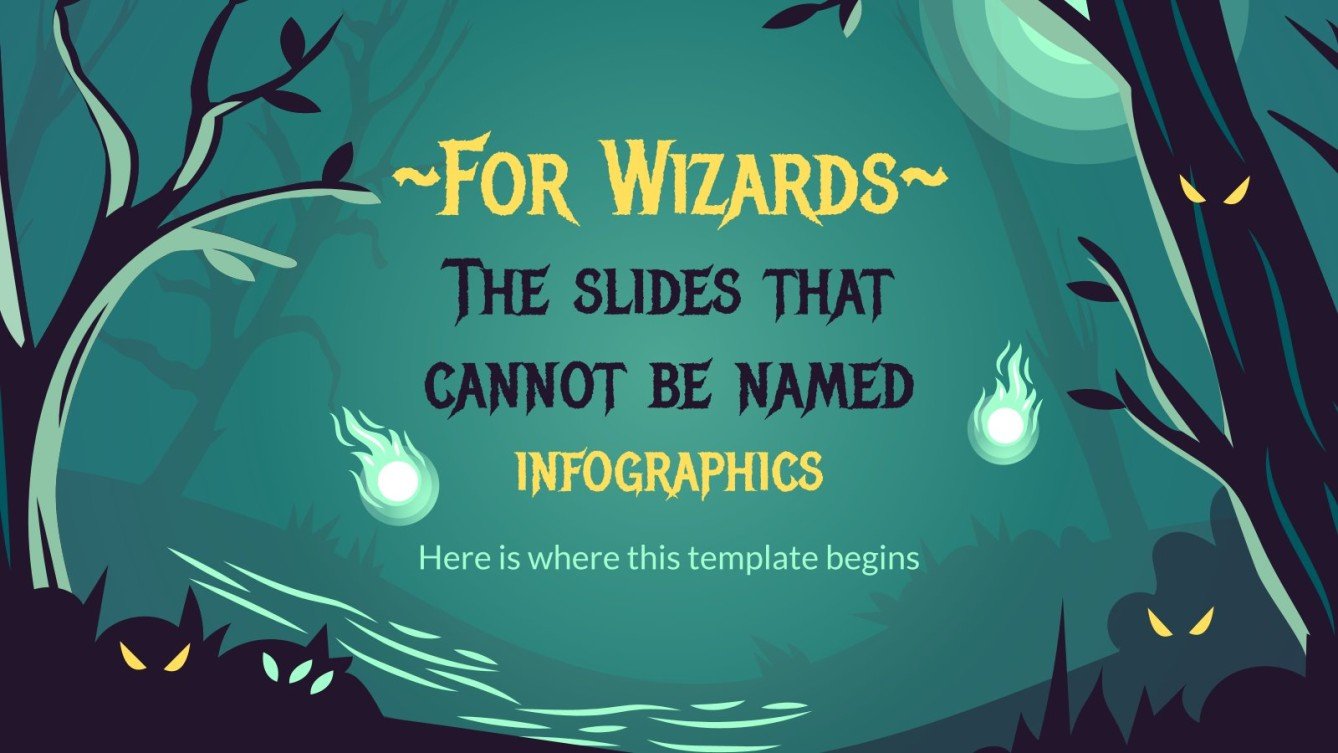 ~For Wizards~

The slides that cannot be named

infographics

Here is where this template begins