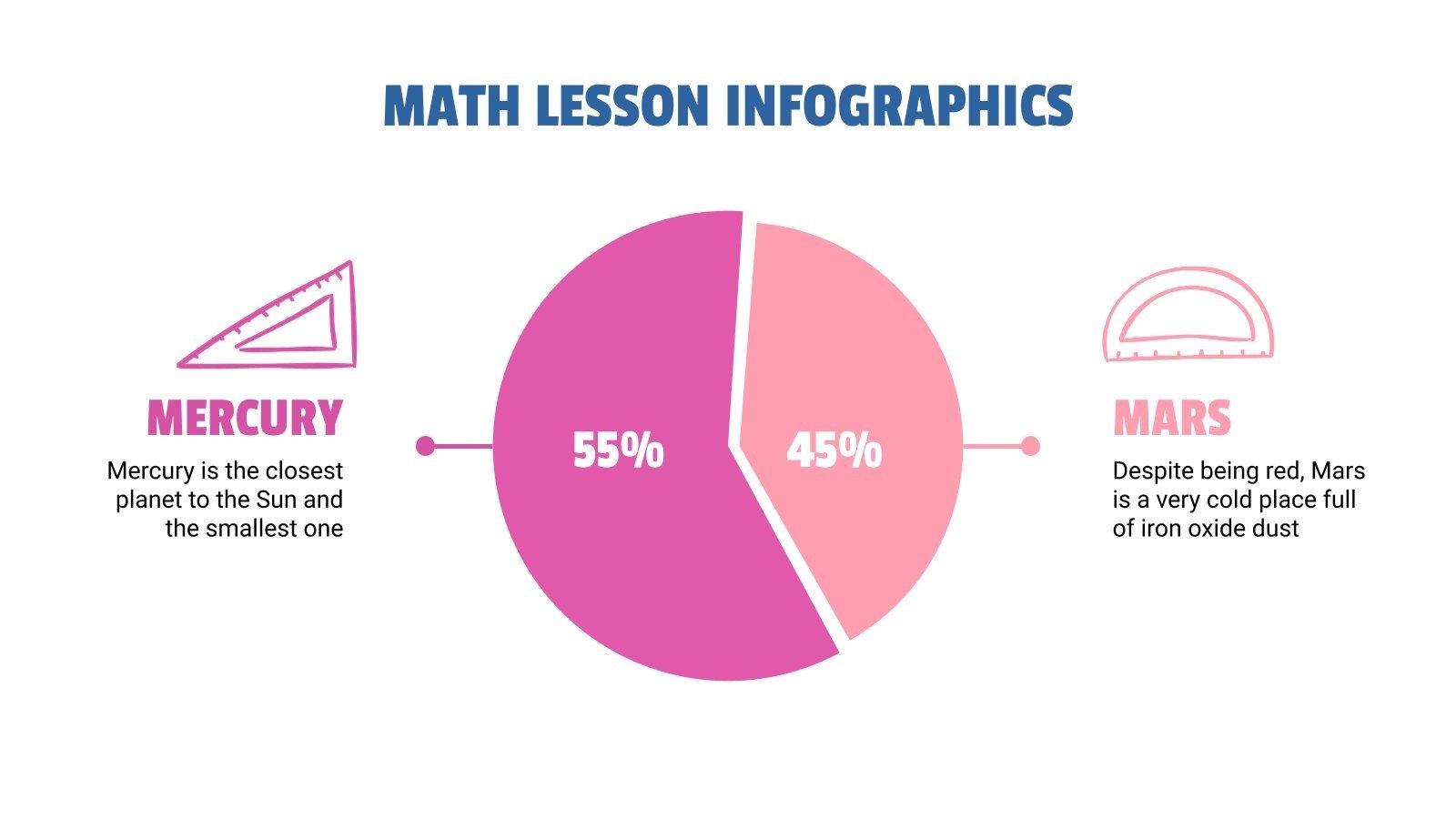 MATH LESSON INFOGRAPHICS

MERCURY

Mercury is the closest planet to the Sun and the smallest one

55%

45%

MARS

Despite being red, Mars is a very cold place full of iron oxide dust