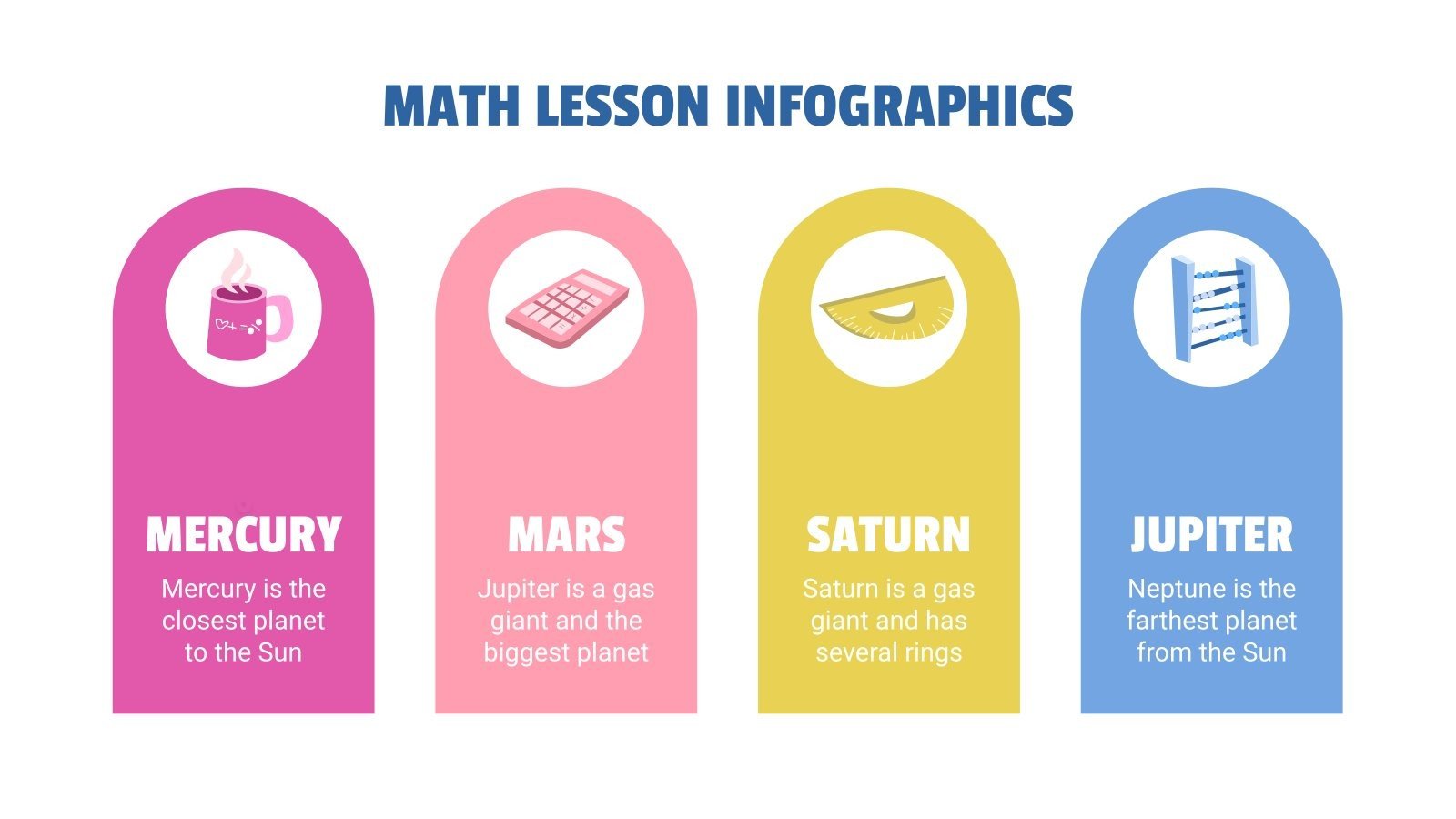 MATH LESSON INFOGRAPHICS

MERCURY
Mercury is the closest planet to the Sun

MARS
Jupiter is a gas giant and the biggest planet

SATURN
Saturn is a gas giant and has several rings

JUPITER
Neptune is the farthest planet from the Sun