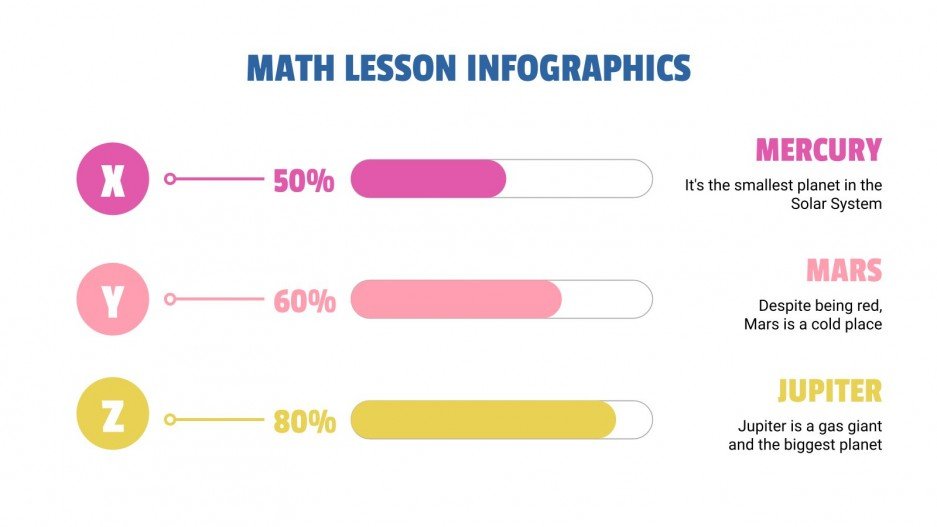 MATH LESSON INFOGRAPHICS

X

50%

MERCURY

It's the smallest planet in the Solar System

Y

60%

MARS

Despite being red, Mars is a cold place

Z

80%

JUPITER

Jupiter is a gas giant and the biggest planet