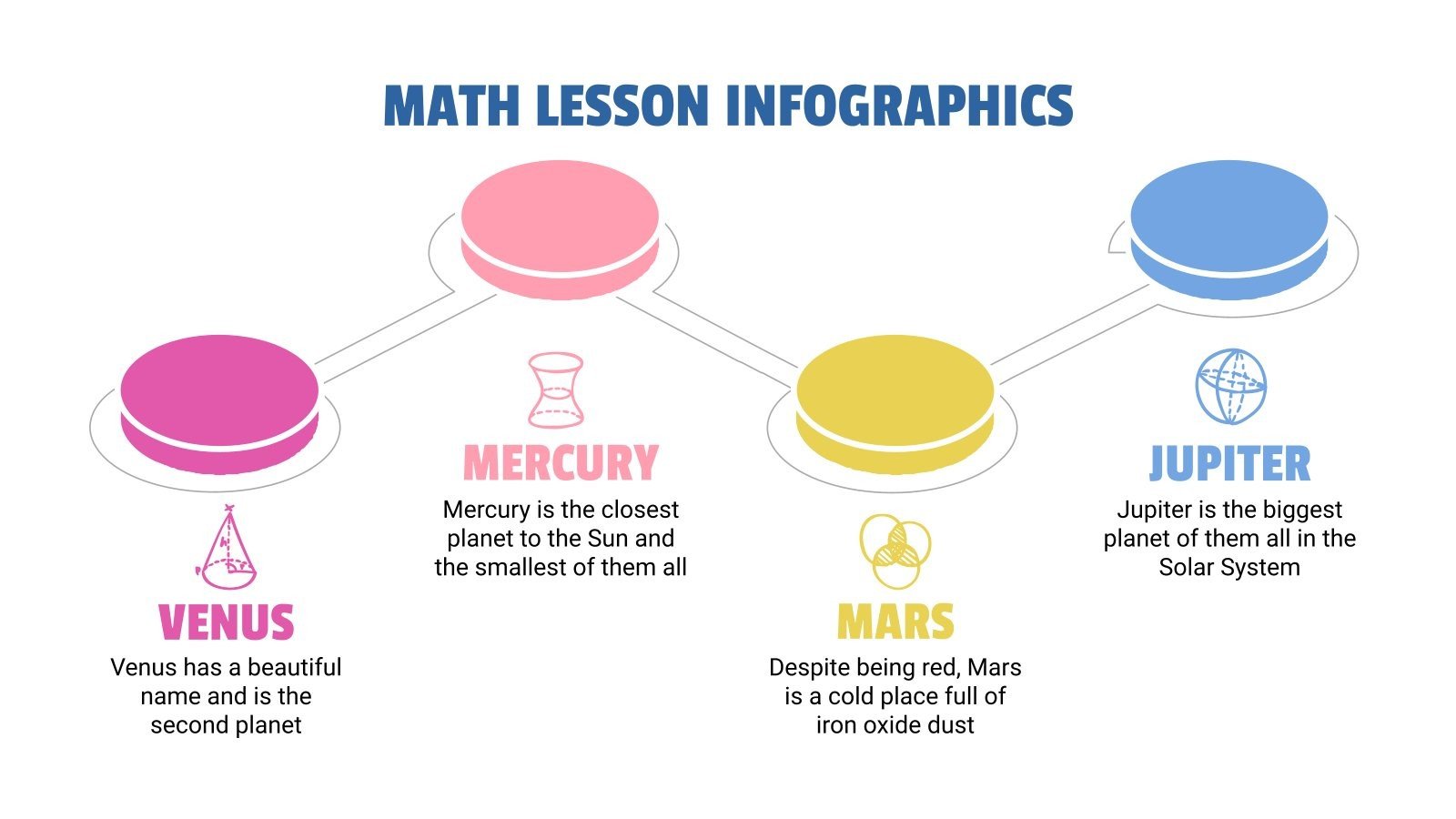 MATH LESSON INFOGRAPHICS

VENUS
Venus has a beautiful name and is the second planet

MERCURY
Mercury is the closest planet to the Sun and the smallest of them all

MARS
Despite being red, Mars is a cold place full of iron oxide dust

JUPITER
Jupiter is the biggest planet of them all in the Solar System