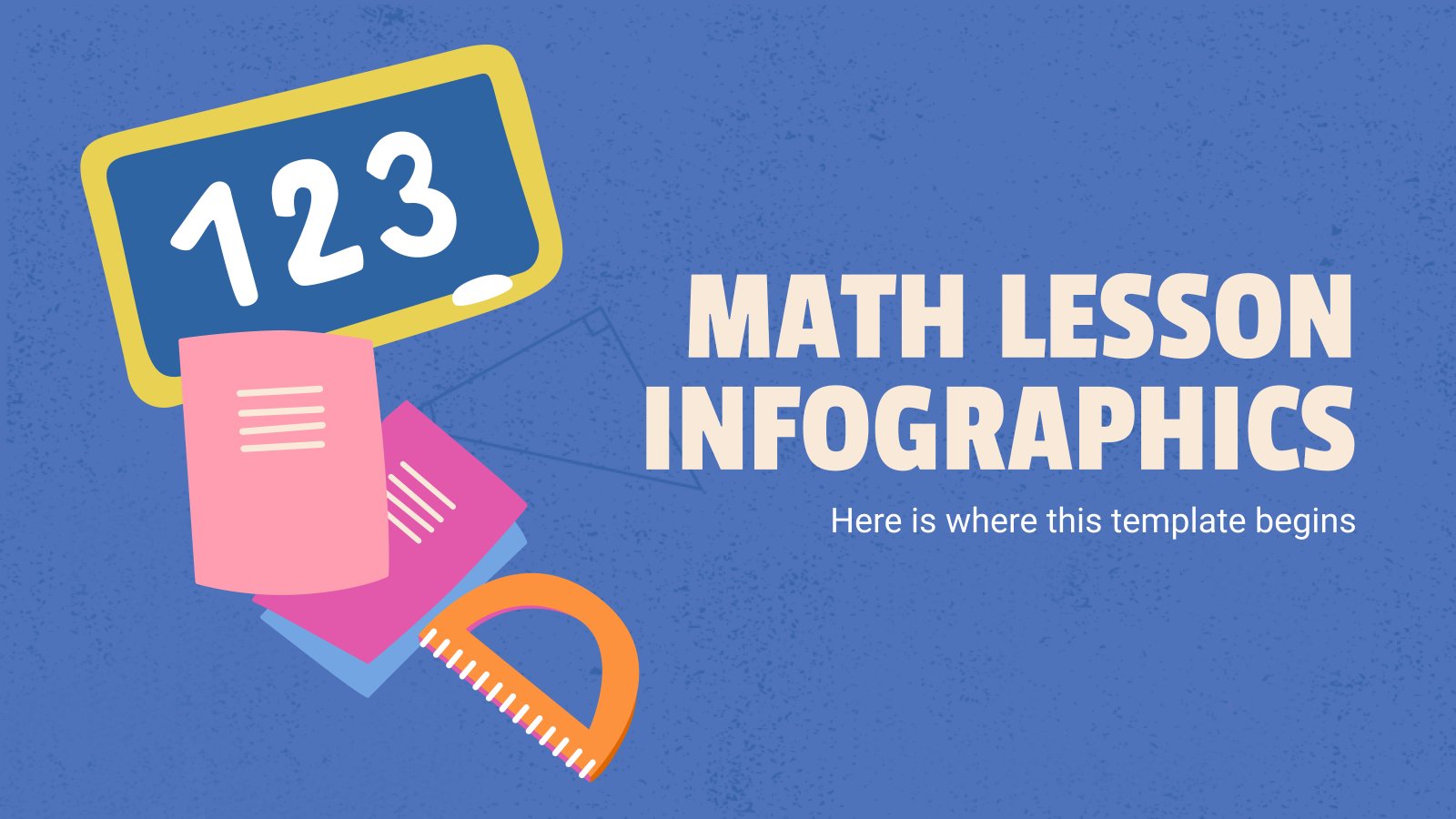 123

MATH LESSON INFOGRAPHICS

Here is where this template begins