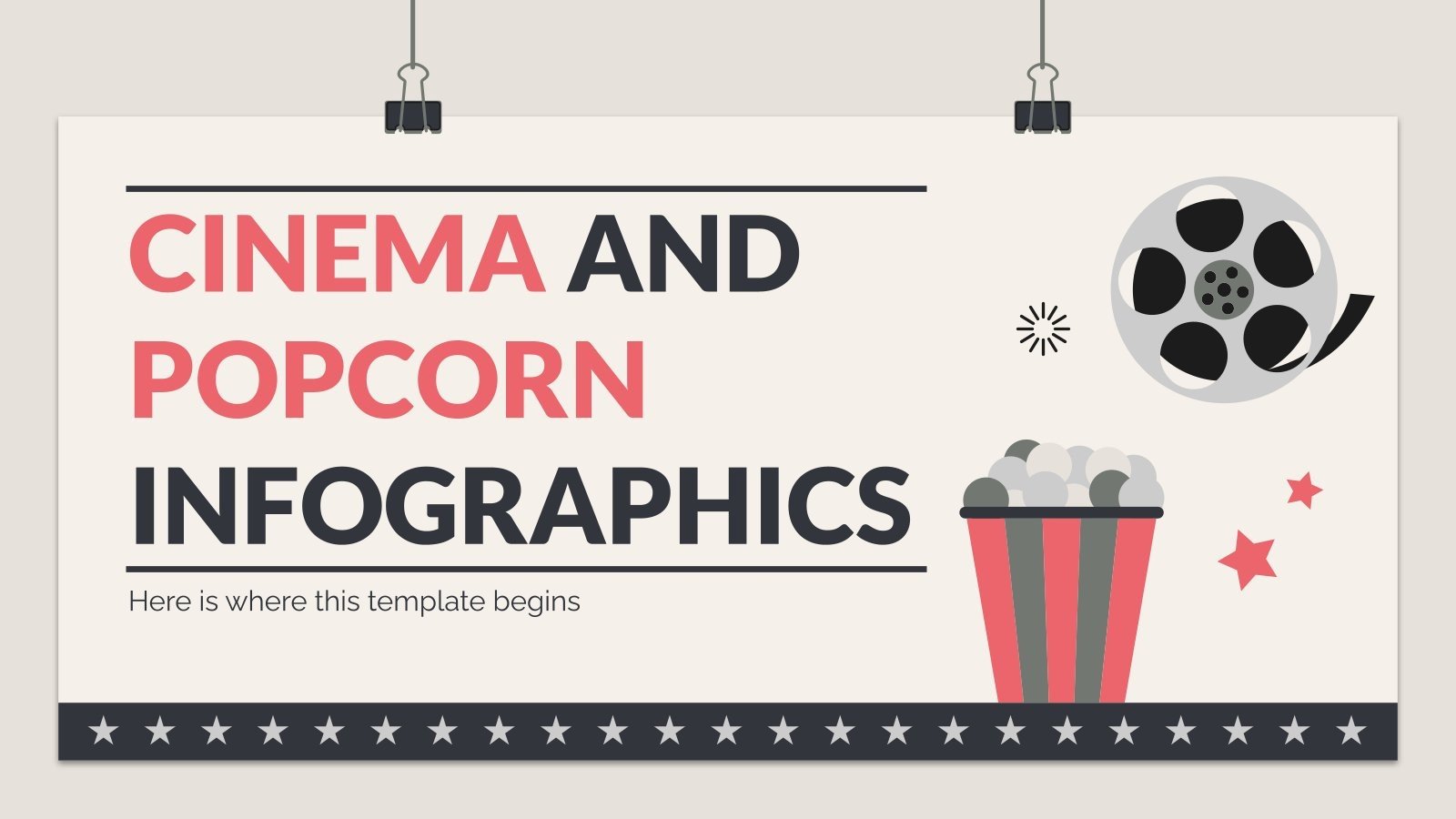 CINEMA AND POPCORN INFOGRAPHICS

Here is where this template begins